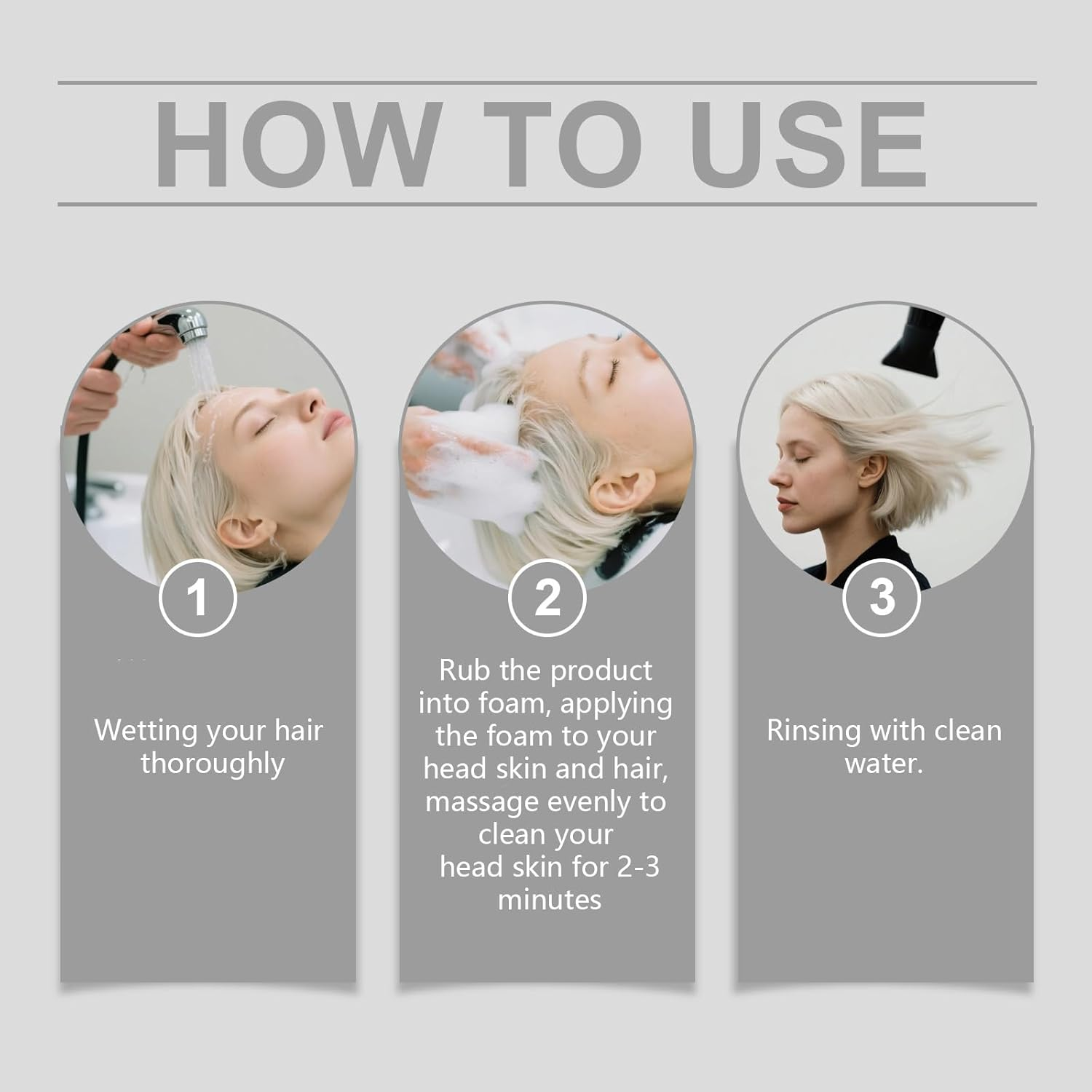 HOW TO USE

1

Wetting your hair thoroughly

2

Rub the product into foam, applying the foam to your head skin and hair, massage evenly to clean your head skin for 2-3 minutes

3

Rinsing with clean water.