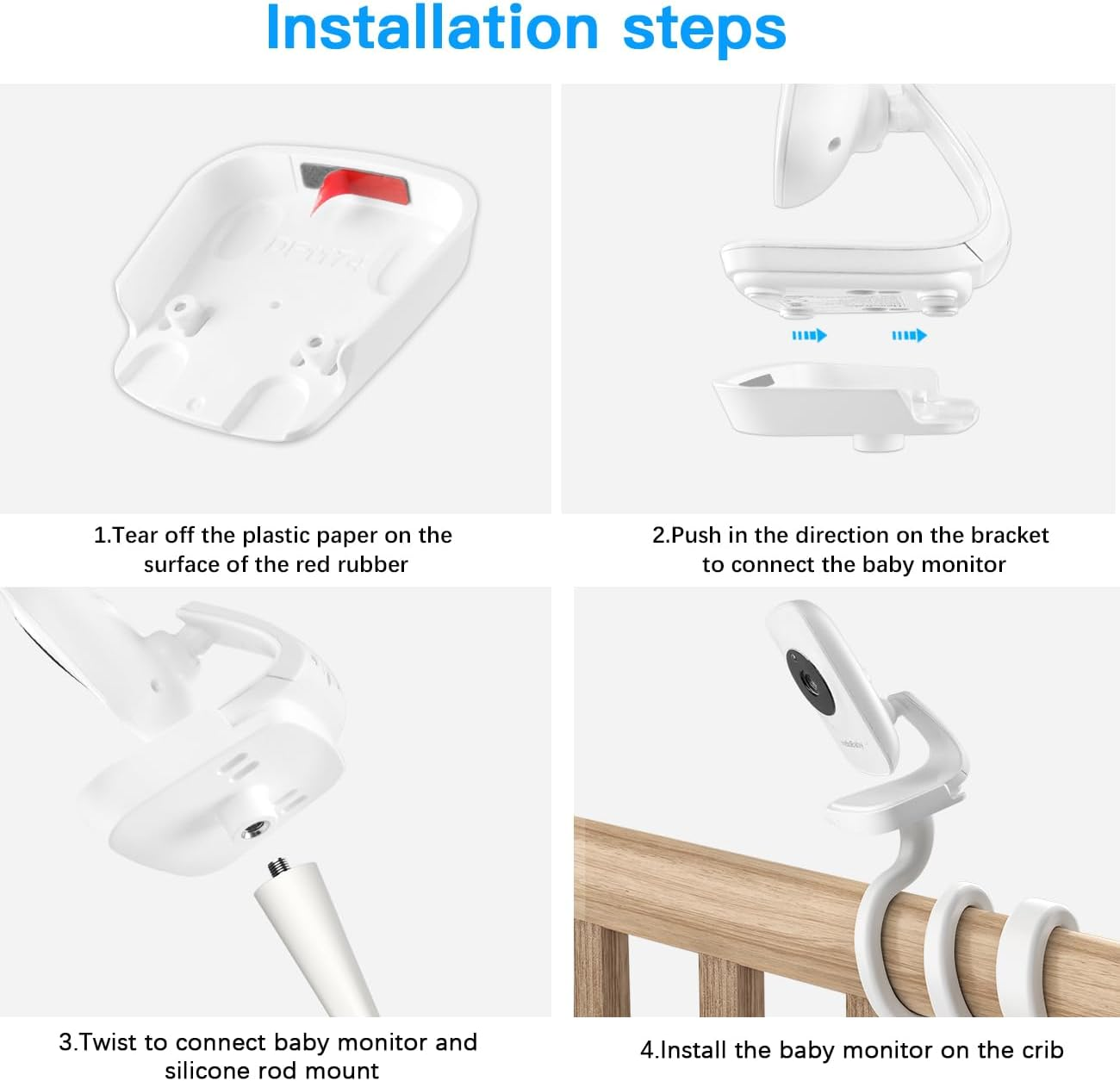 Installation steps

1.Tear off the plastic paper on the surface of the red rubber

2.Push in the direction on the bracket to connect the baby monitor

3.Twist to connect baby monitor and silicone rod mount

4.Install the baby monitor on the crib