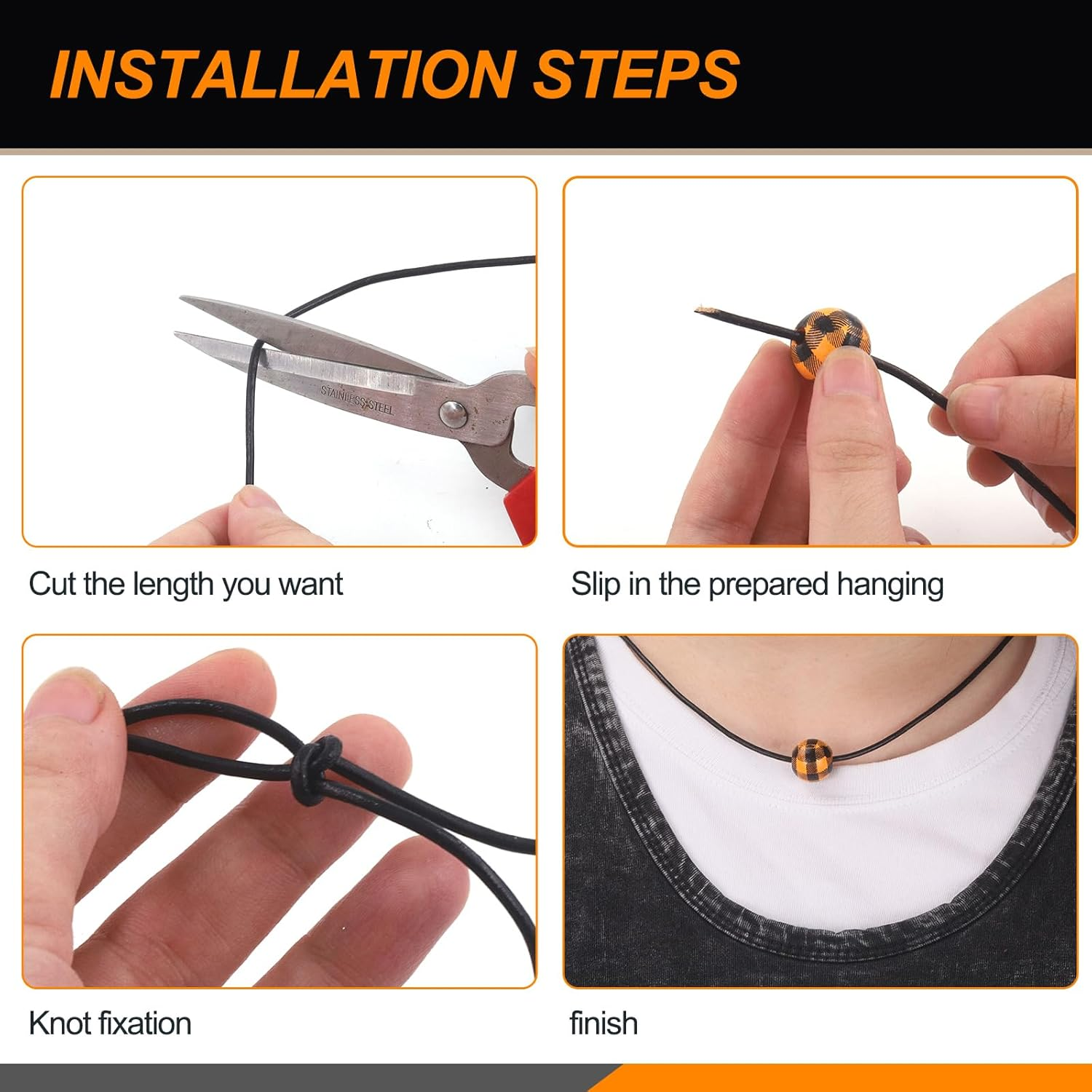 INSTALLATION STEPS

STAINLESS STEEL

Cut the length you want

Slip in the prepared hanging

Knot fixation

finish