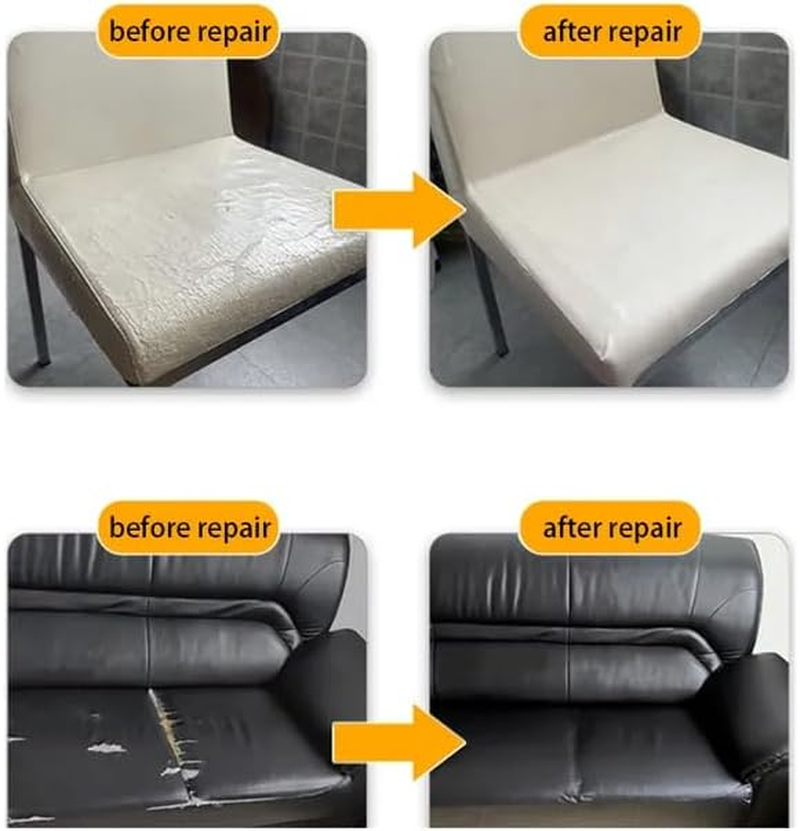 before repair

after repair

before repair

after repair