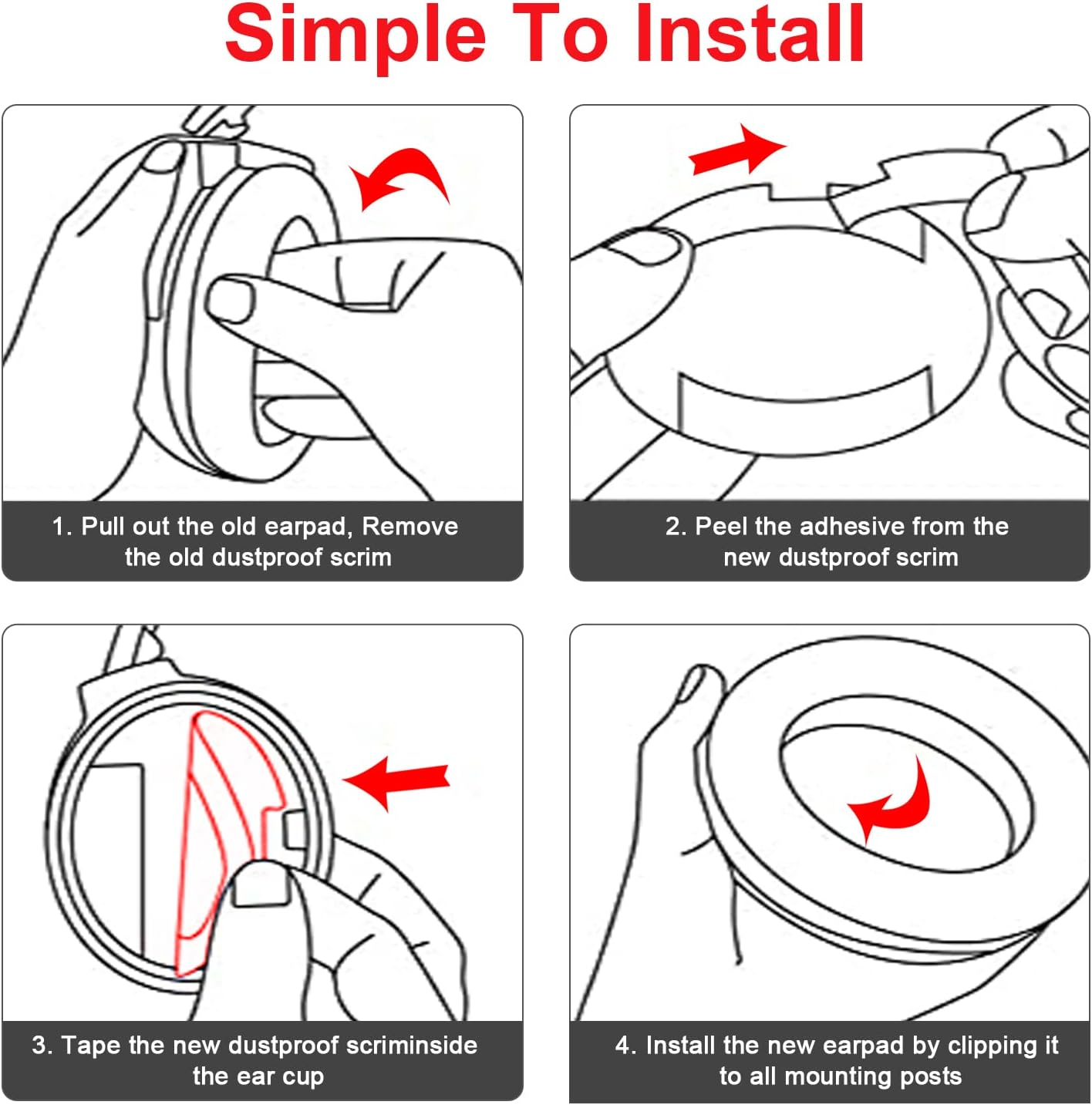 Simple To Install

1. Pull out the old earpad, Remove the old dustproof scrim

2. Peel the adhesive from the new dustproof scrim

3. Tape the new dustproof scriminside the ear cup

4. Install the new earpad by clipping it to all mounting posts