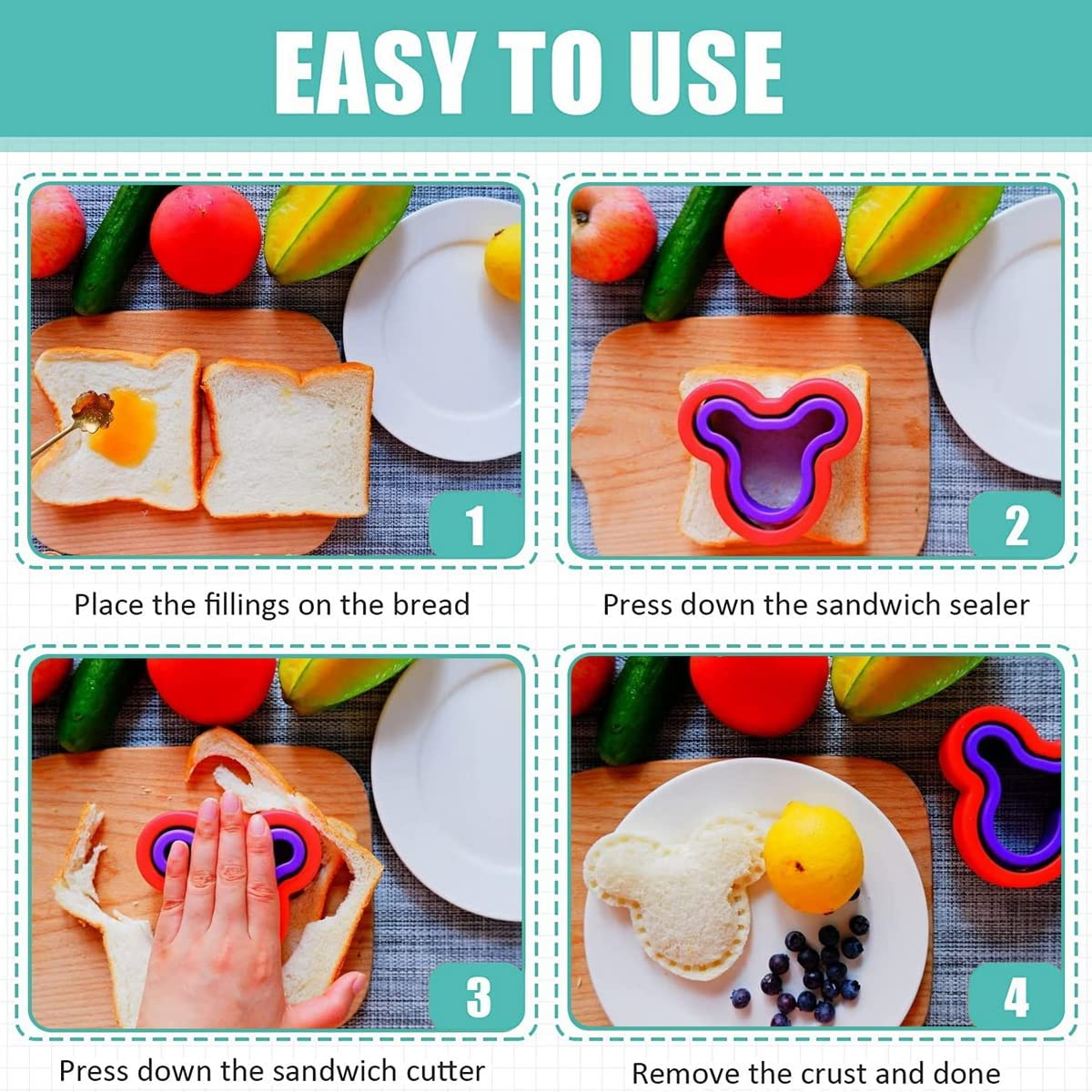 EASY TO USE

1

Place the fillings on the bread

2

Press down the sandwich sealer

3

Press down the sandwich cutter

4

Remove the crust and done