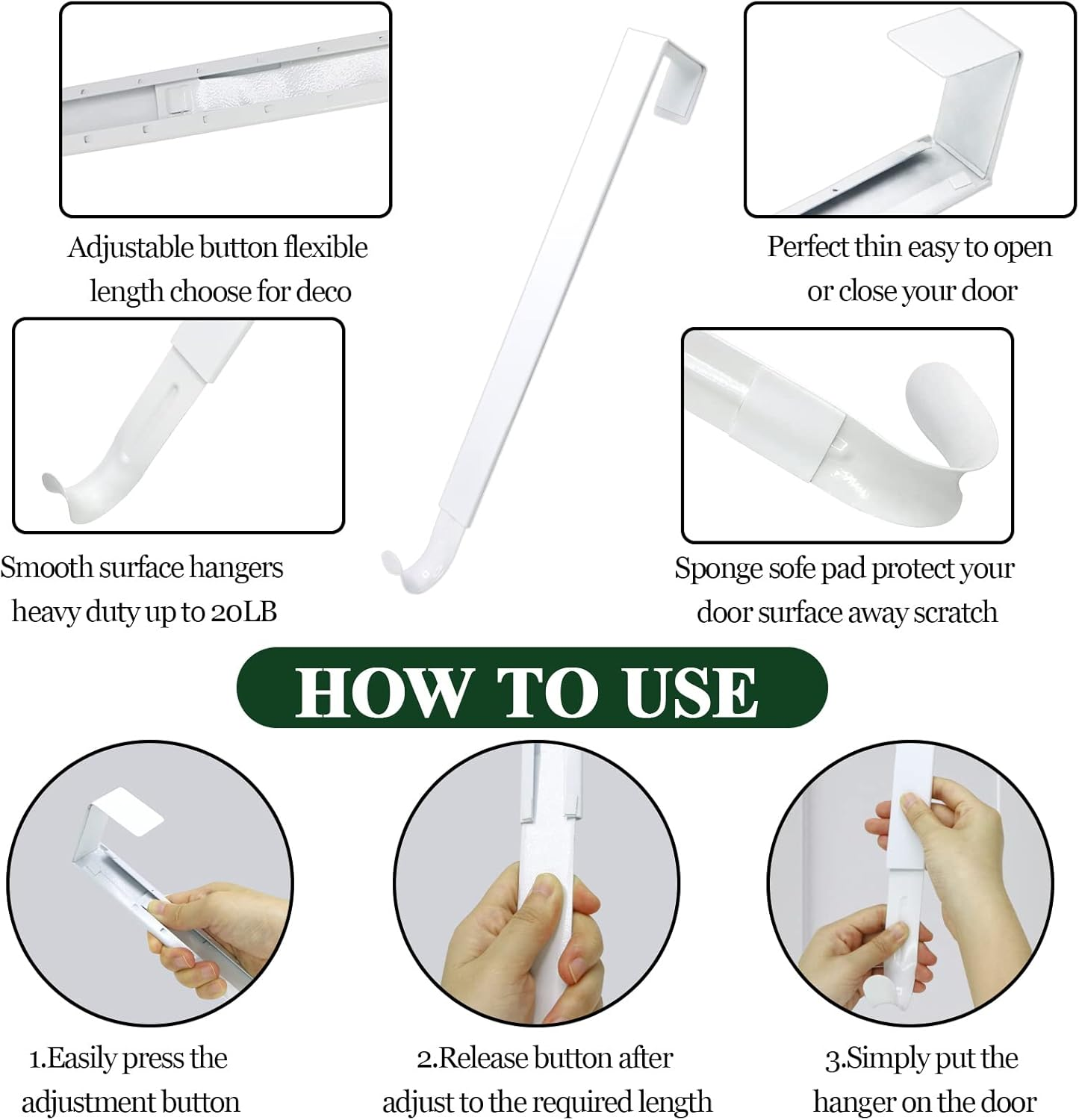 Adjustable button flexible length choose for deco

Perfect thin easy to open or close your door

Smooth surface hangers heavy duty up to 20LB

Sponge sofe pad protect your door surface away scratch

HOW TO USE

1.Easily press the adjustment button

2.Release button after adjust to the required length

3.Simply put the hanger on the door