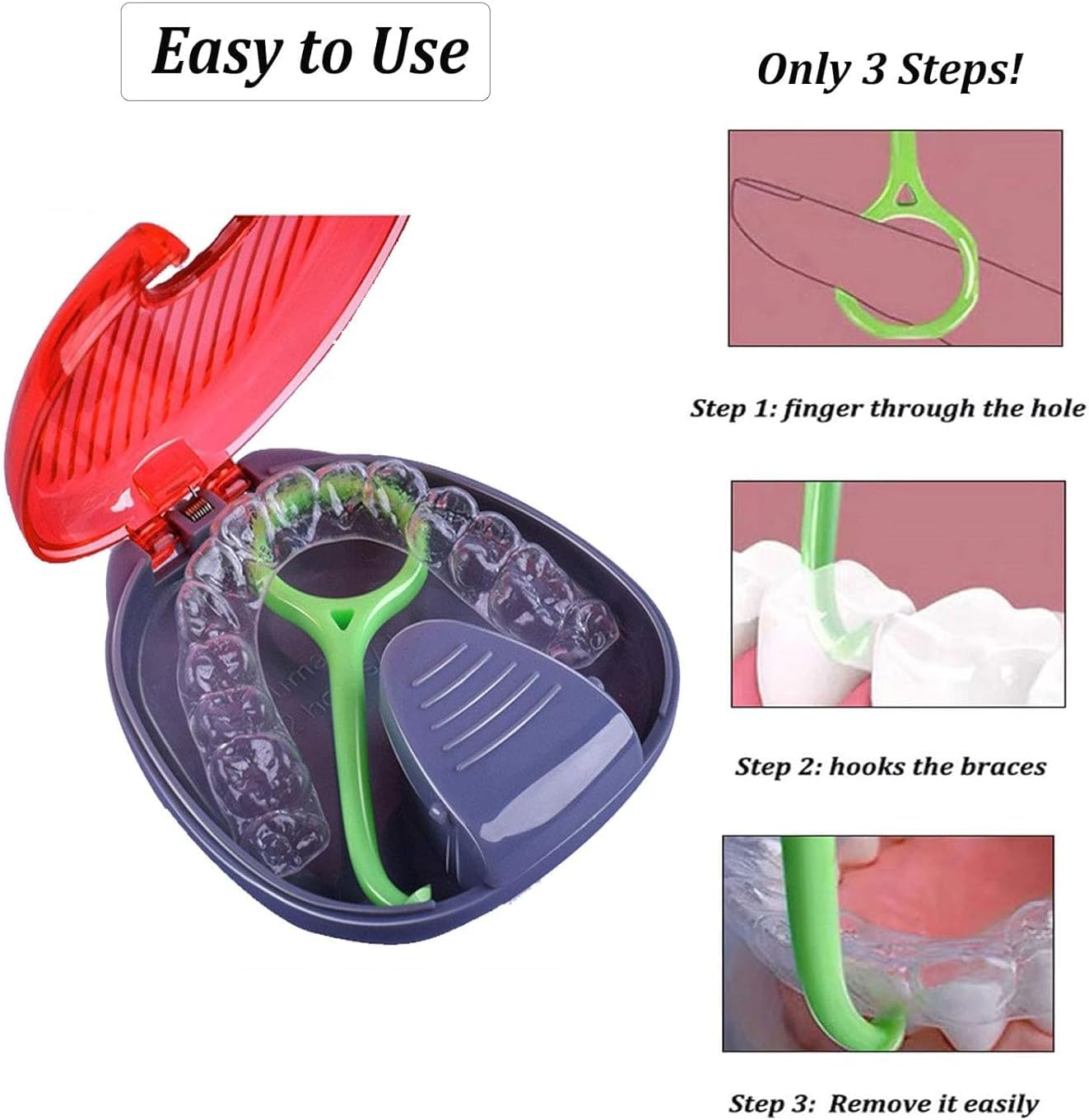 Easy to Use

Only 3 Steps!

Step 1: finger through the hole

Step 2: hooks the braces

Step 3: Remove it easily