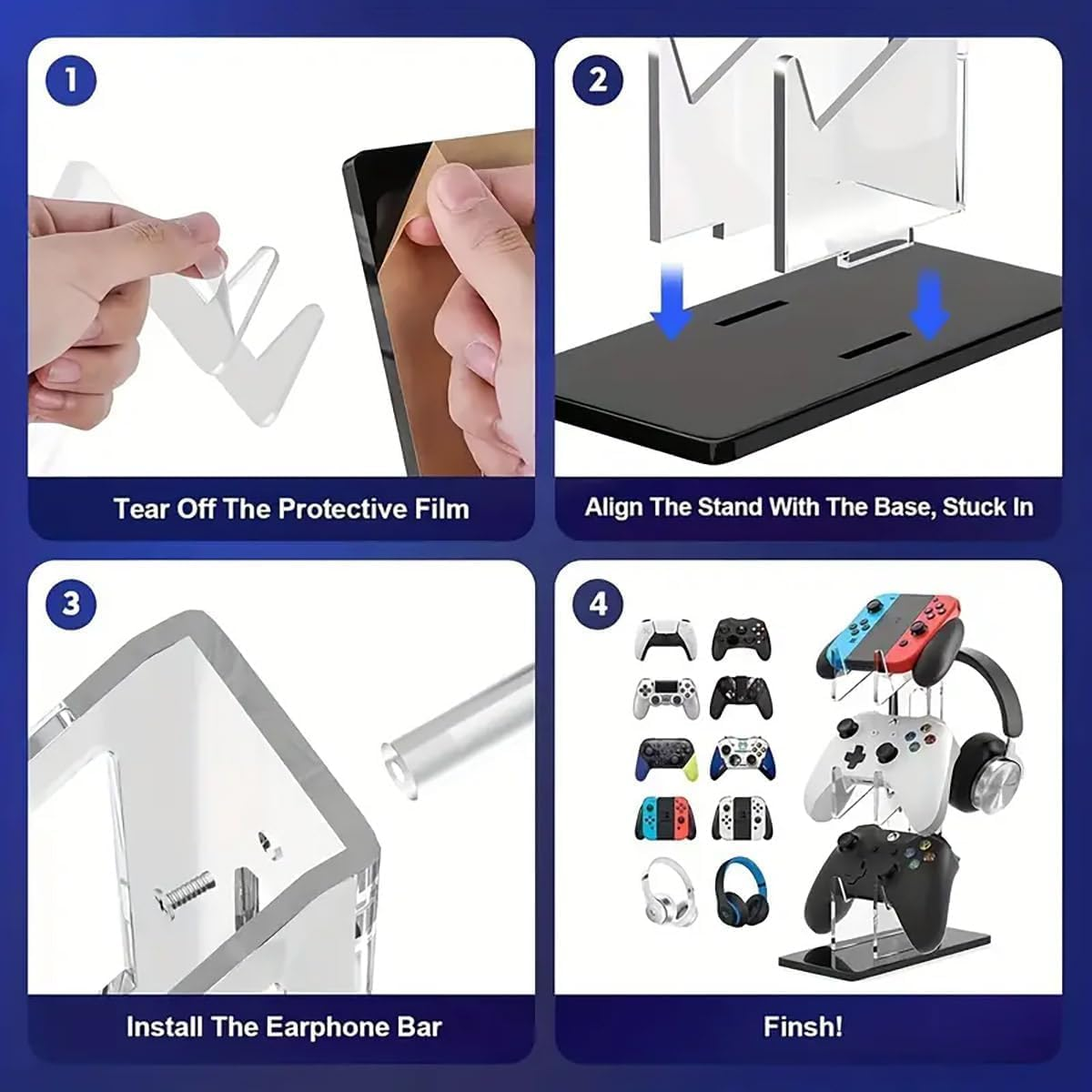 1

Tear Off The Protective Film

2

Align The Stand With The Base, Stuck In

3

Install The Earphone Bar

4

Finsh!