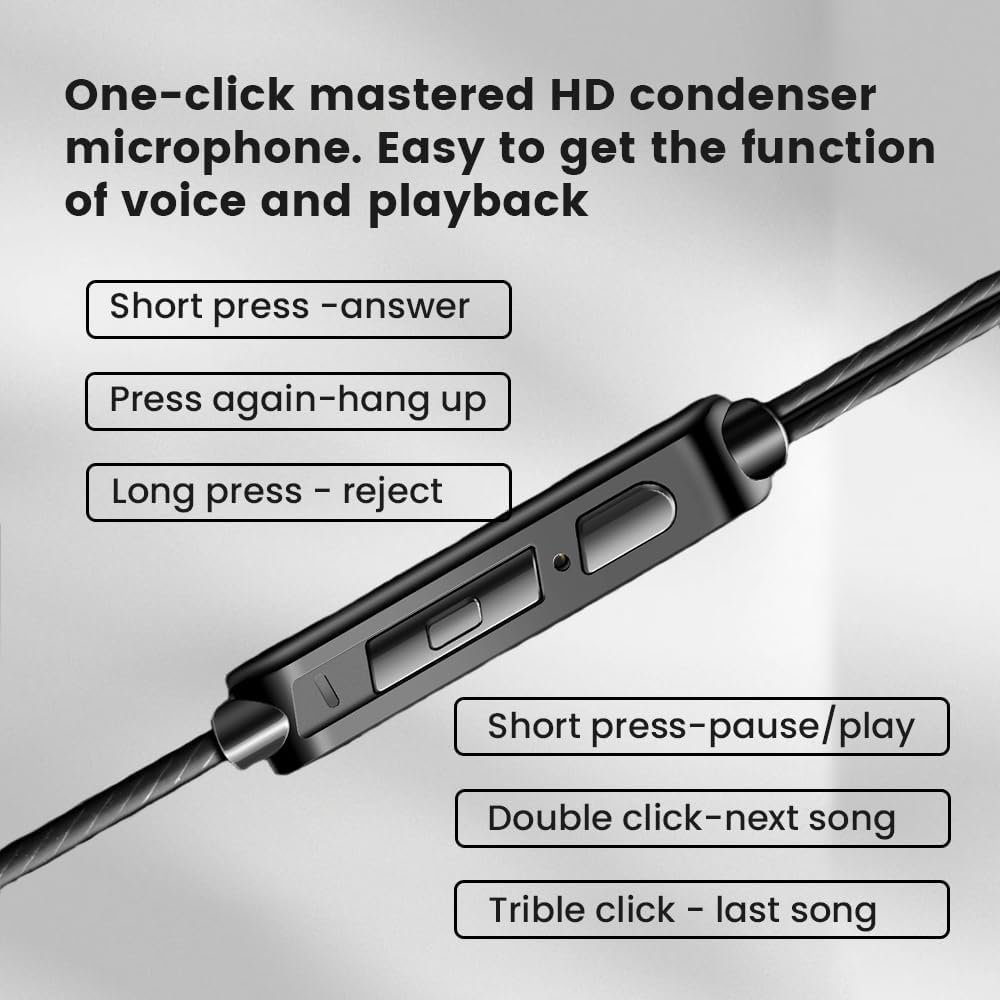 One-click mastered HD condenser microphone. Easy to get the function of voice and playback

Short press -answer

Press again-hang up

Long press - reject

Short press-pause/play

Double click-next song

Trible click - last song