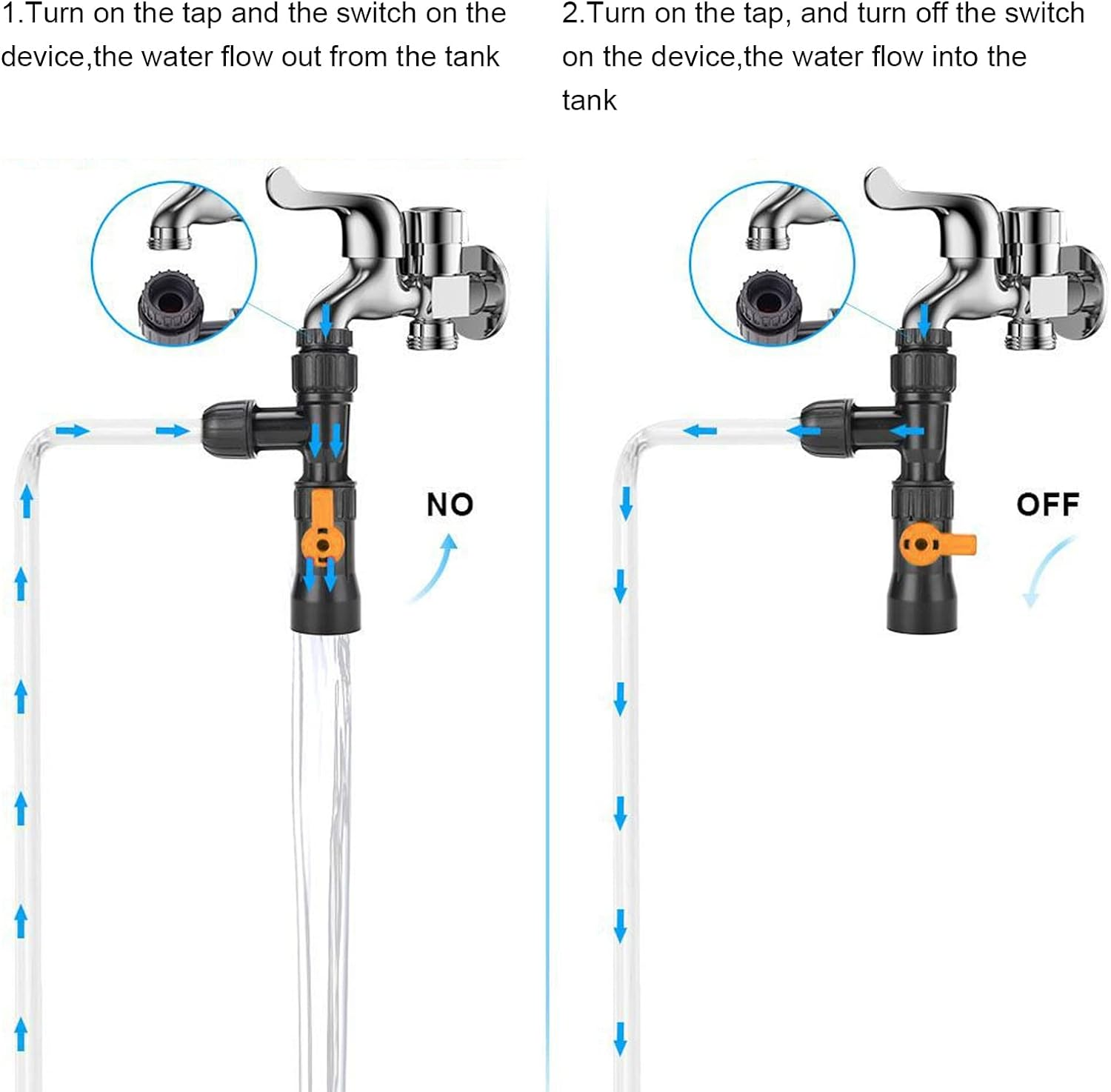 1.Turn on the tap and the switch on the device,the water flow out from the tank

NO

2.Turn on the tap, and turn off the switch on the device,the water flow into the tank

OFF