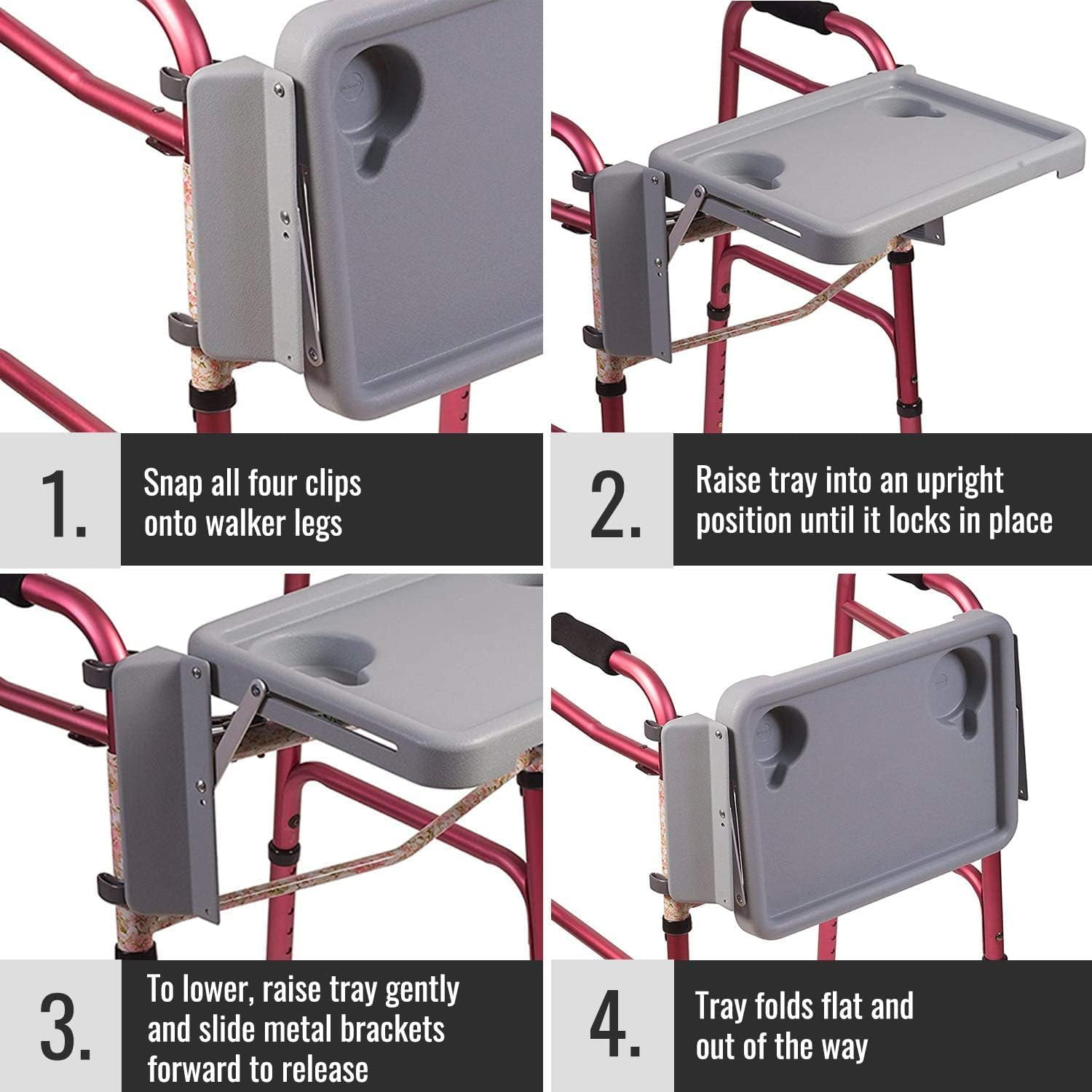 1.

Snap all four clips onto walker legs

2.

Raise tray into an upright position until it locks in place

3.

To lower, raise tray gently and slide metal brackets forward to release

4.

Tray folds flat and out of the way