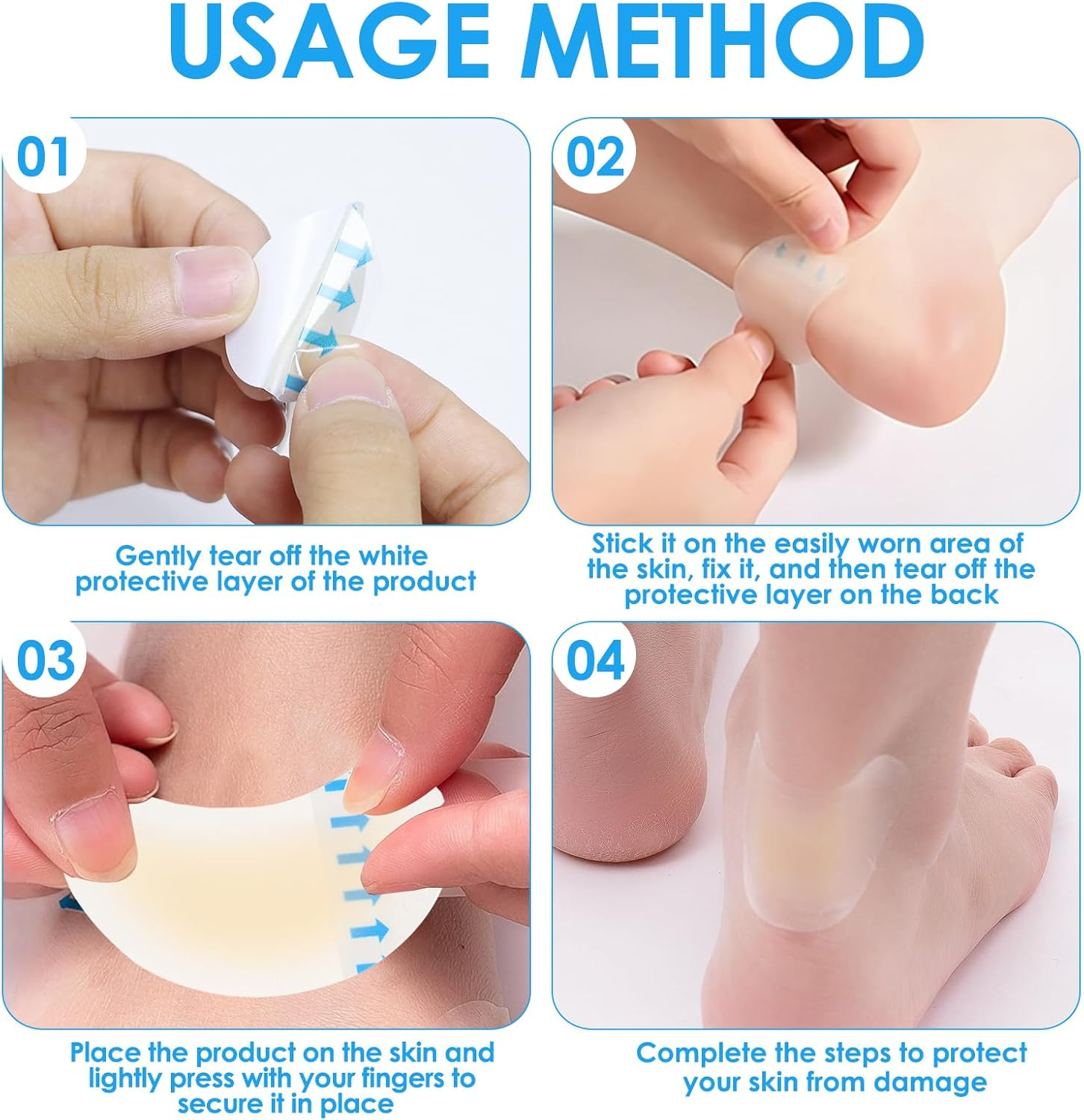 USAGE METHOD

01

Gently tear off the white protective layer of the product

02

Stick it on the easily worn area of the skin, fix it, and then tear off the protective layer on the back

03

Place the product on the skin and lightly press with your fingers to secure it in place

04

Complete the steps to protect your skin from damage