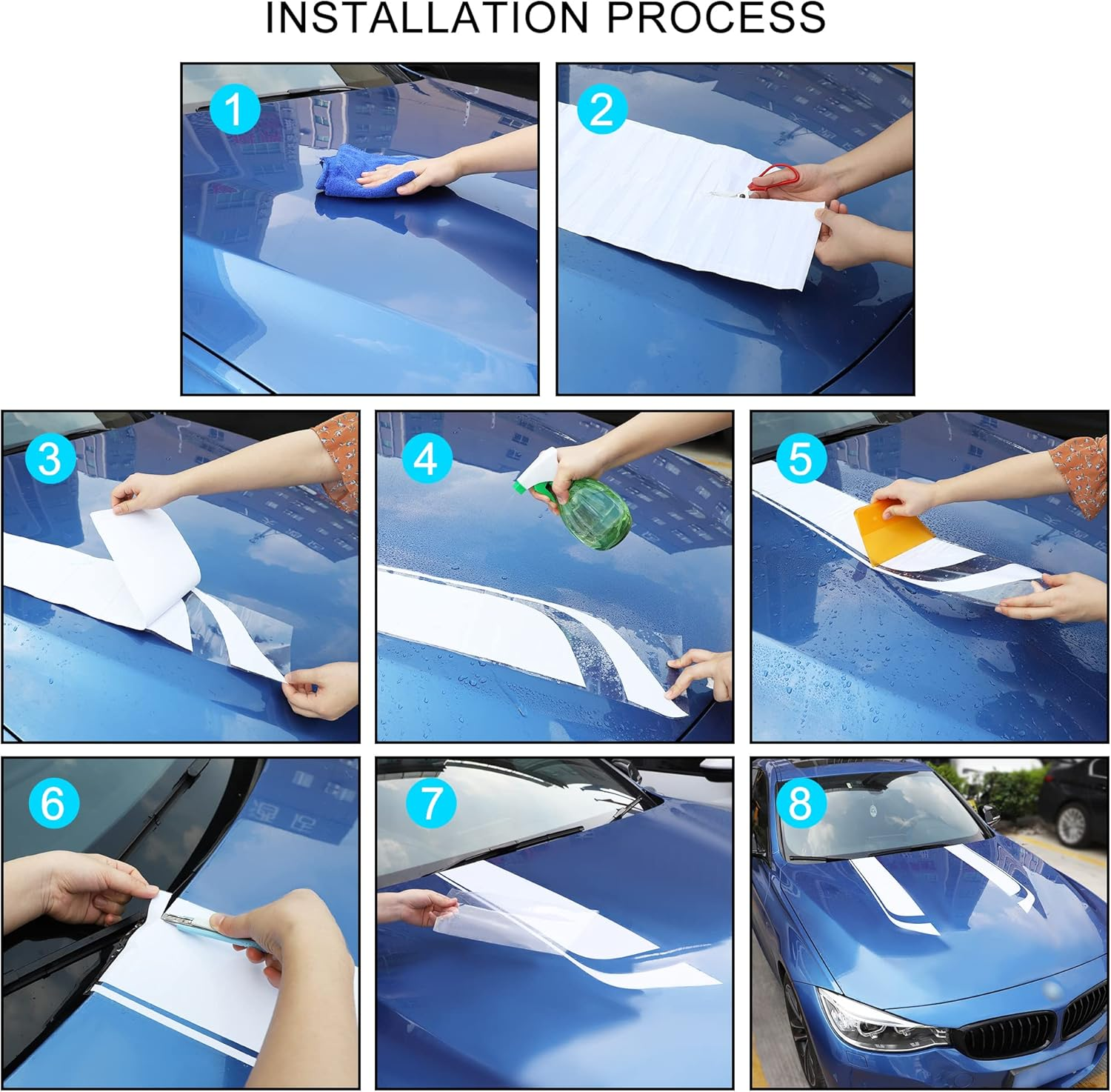 INSTALLATION PROCESS

1

2

3

4

5

6

7

8