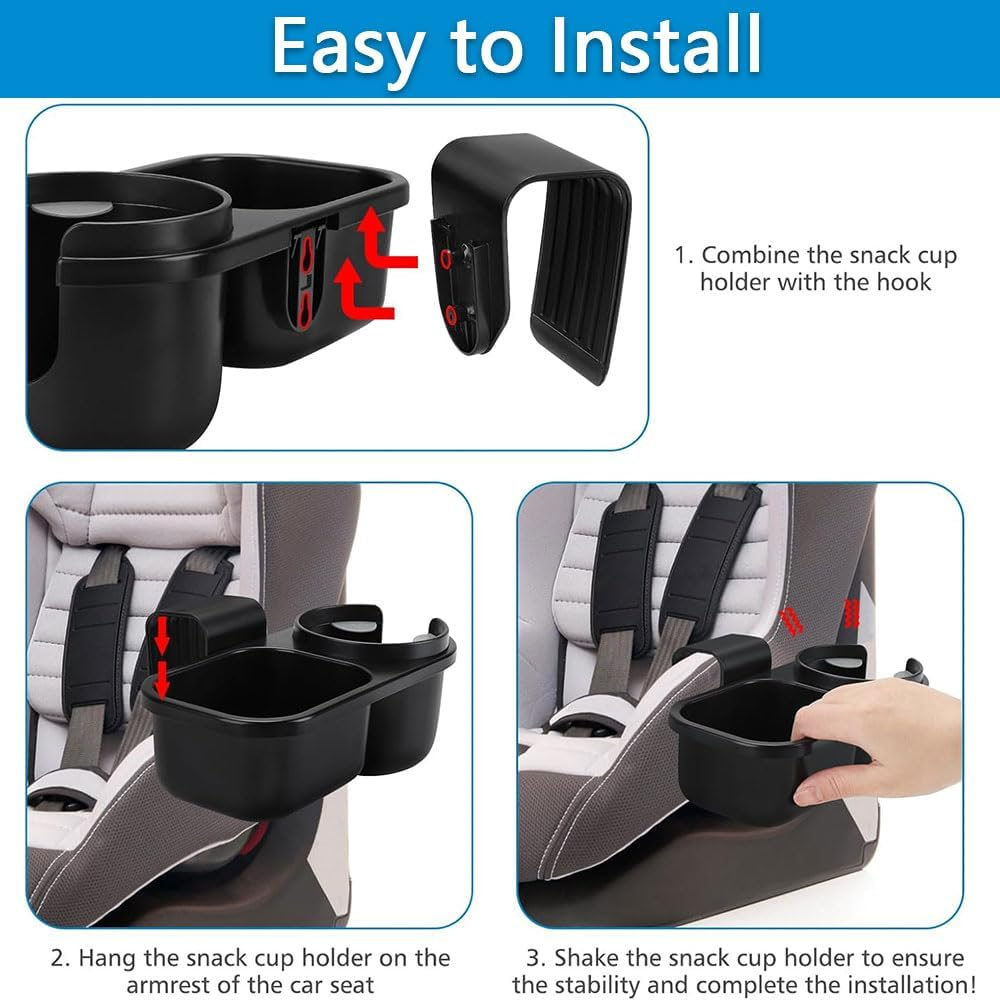 Easy to Install

1. Combine the snack cup holder with the hook

2. Hang the snack cup holder on the armrest of the car seat

3. Shake the snack cup holder to ensure the stability and complete the installation!