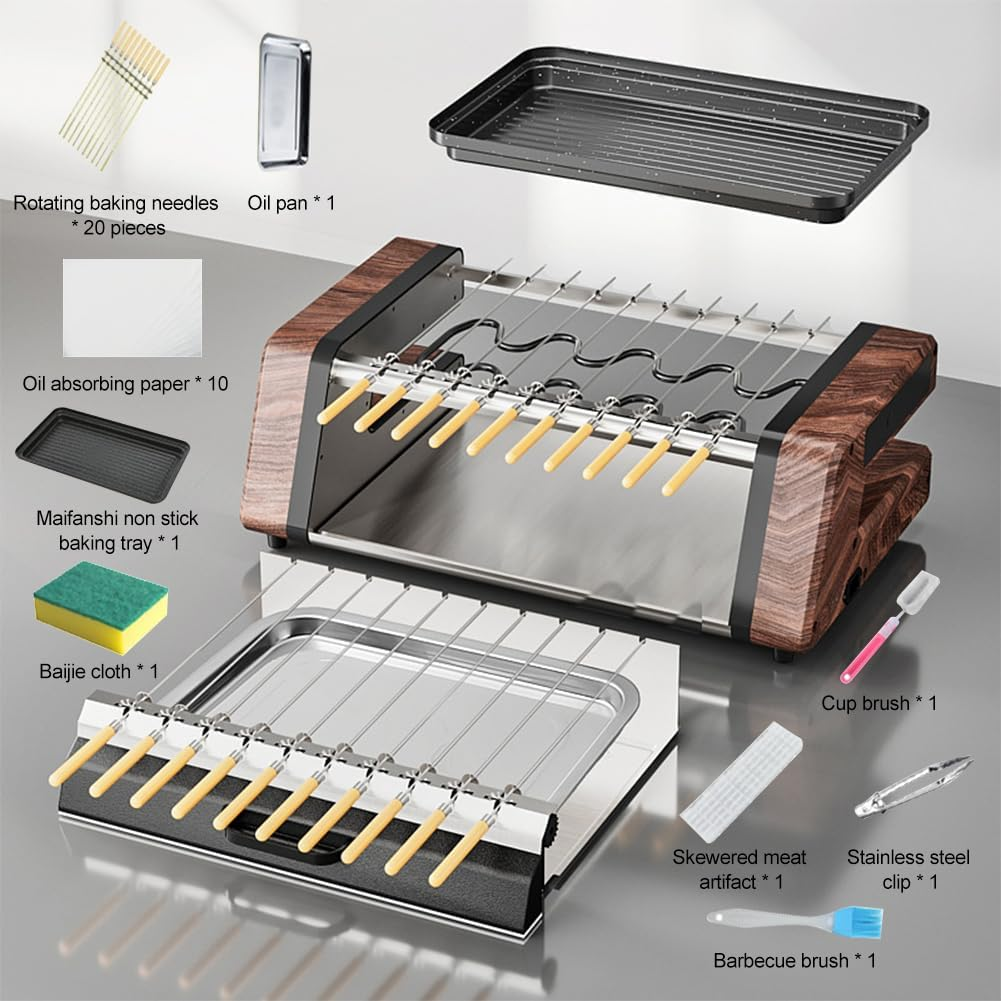 Rotating baking needles * 20 pieces

Oil pan * 1

Oil absorbing paper * 10

Maifanshi non stick baking tray * 1

Baijie cloth * 1

Cup brush * 1

Skewered meat artifact * 1

Stainless steel clip * 1

Barbecue brush * 1