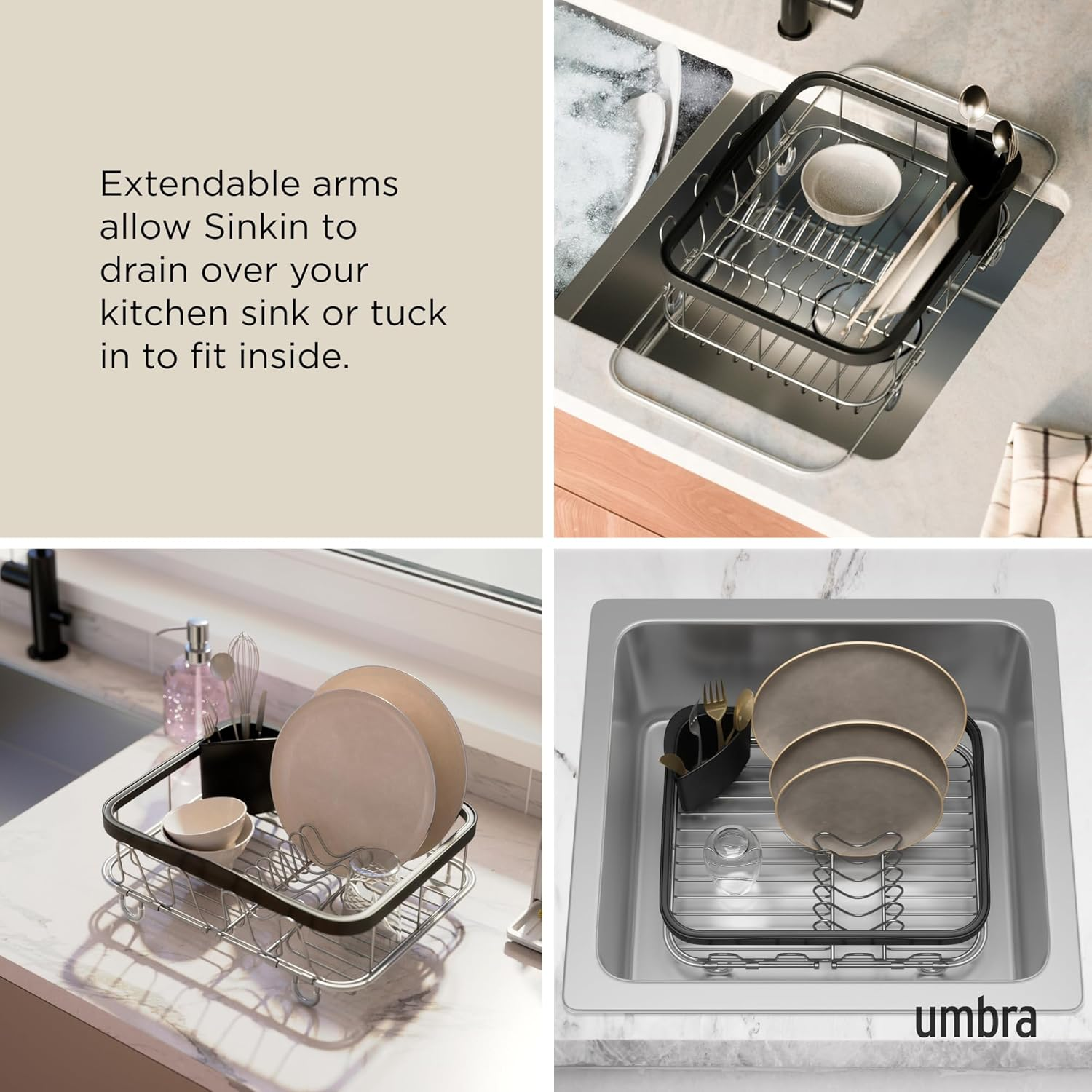 Extendable arms allow Sinkin to drain over your kitchen sink or tuck in to fit inside.

umbra