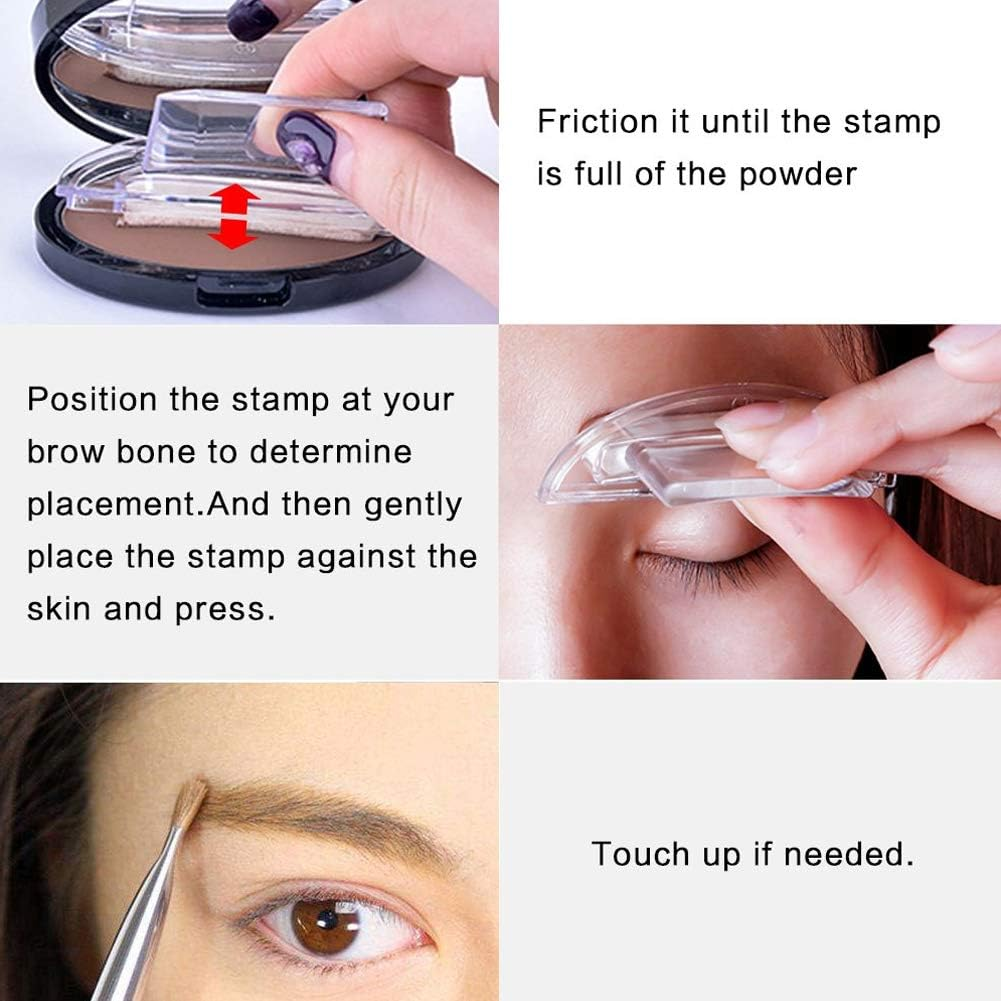 Friction it until the stamp is full of the powder

Position the stamp at your brow bone to determine placement.And then gently place the stamp against the skin and press.

Touch up if needed.