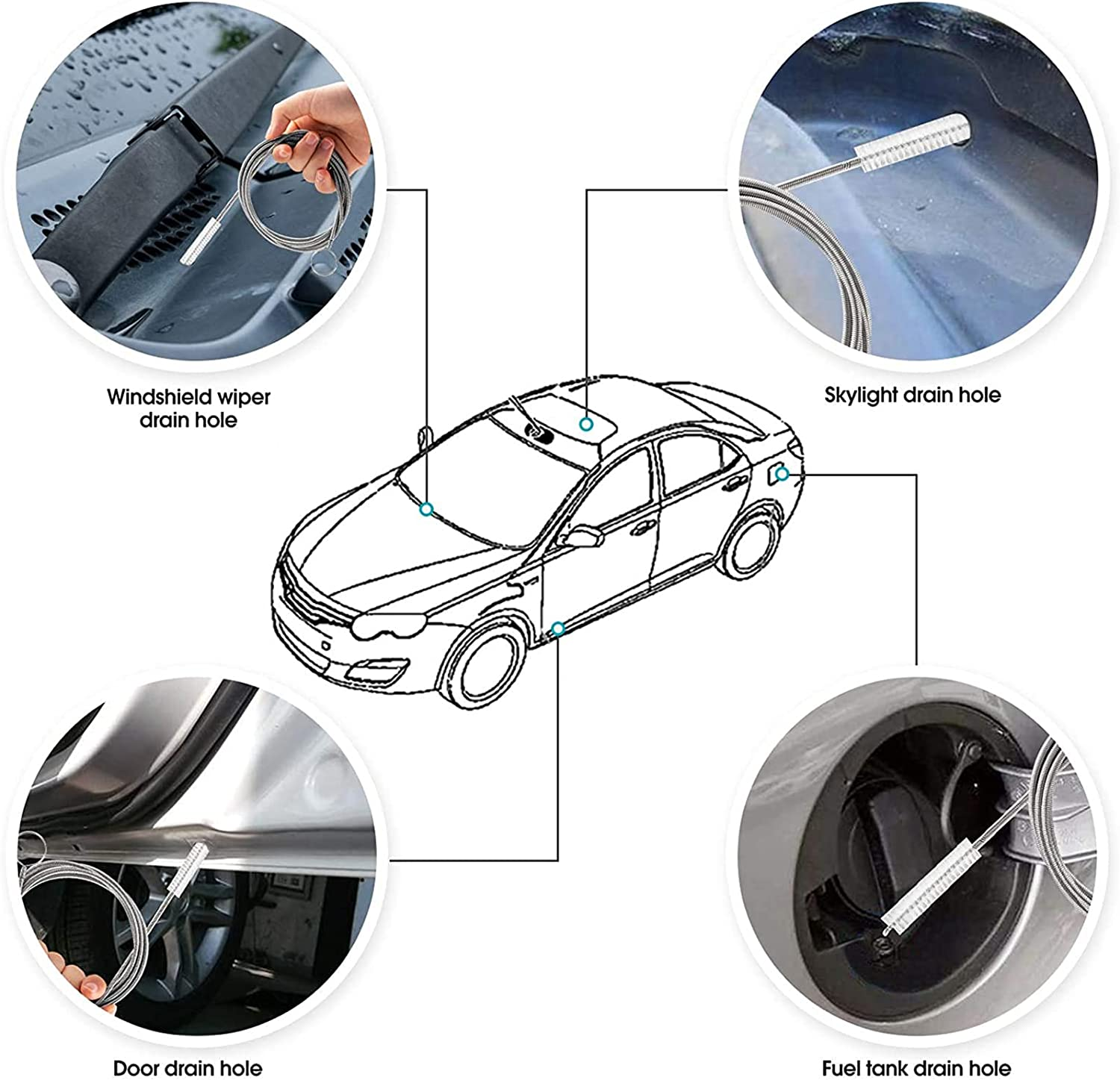 Windshield wiper drain hole

Skylight drain hole

Door drain hole

Fuel tank drain hole