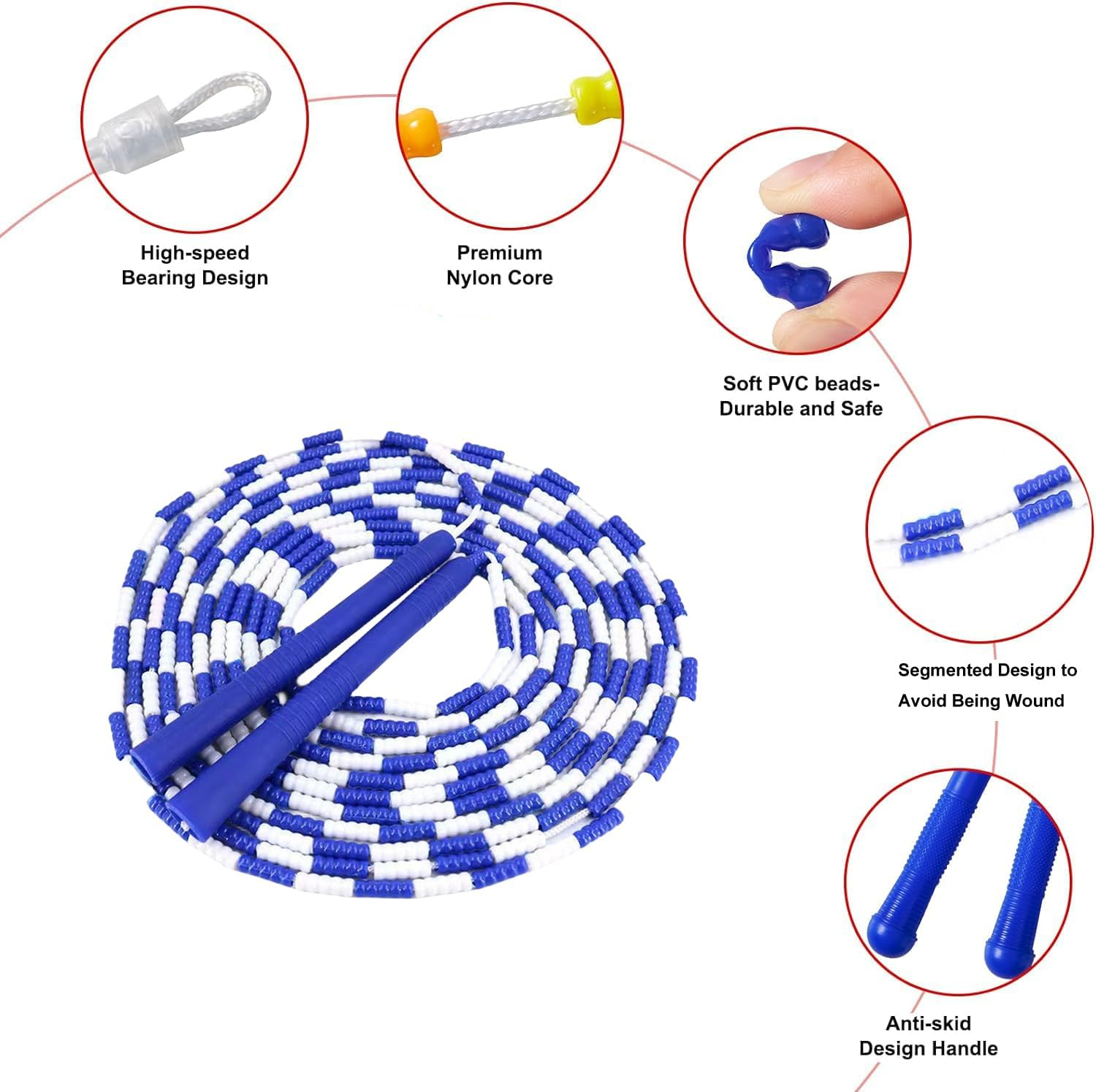 High-speed Bearing Design

Premium Nylon Core

Soft PVC beads- Durable and Safe

Segmented Design to Avoid Being Wound

Anti-skid Design Handle