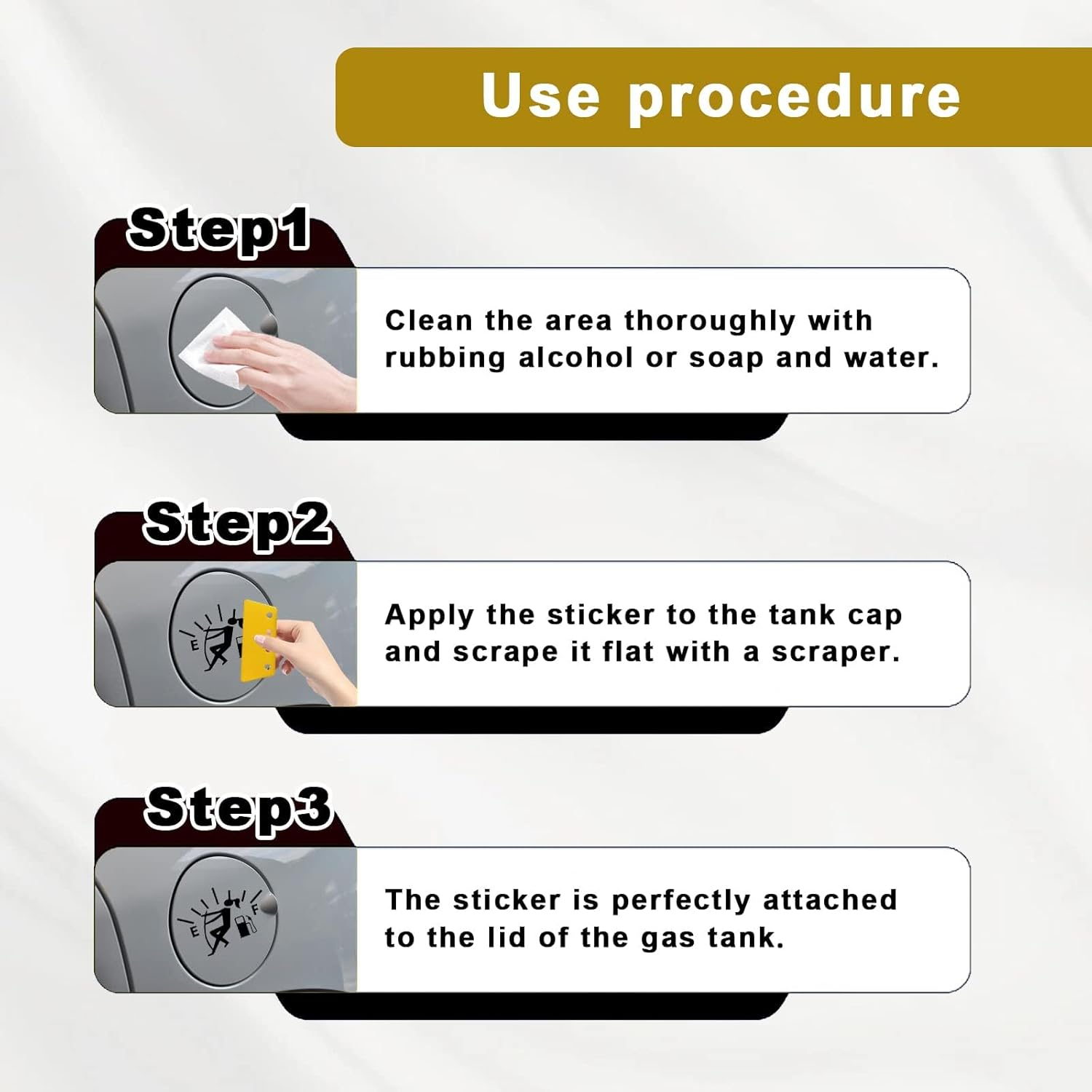 Use procedure

Step1

Clean the area thoroughly with rubbing alcohol or soap and water.

Step2

E

Apply the sticker to the tank cap and scrape it flat with a scraper.

Step3

E F

The sticker is perfectly attached to the lid of the gas tank.