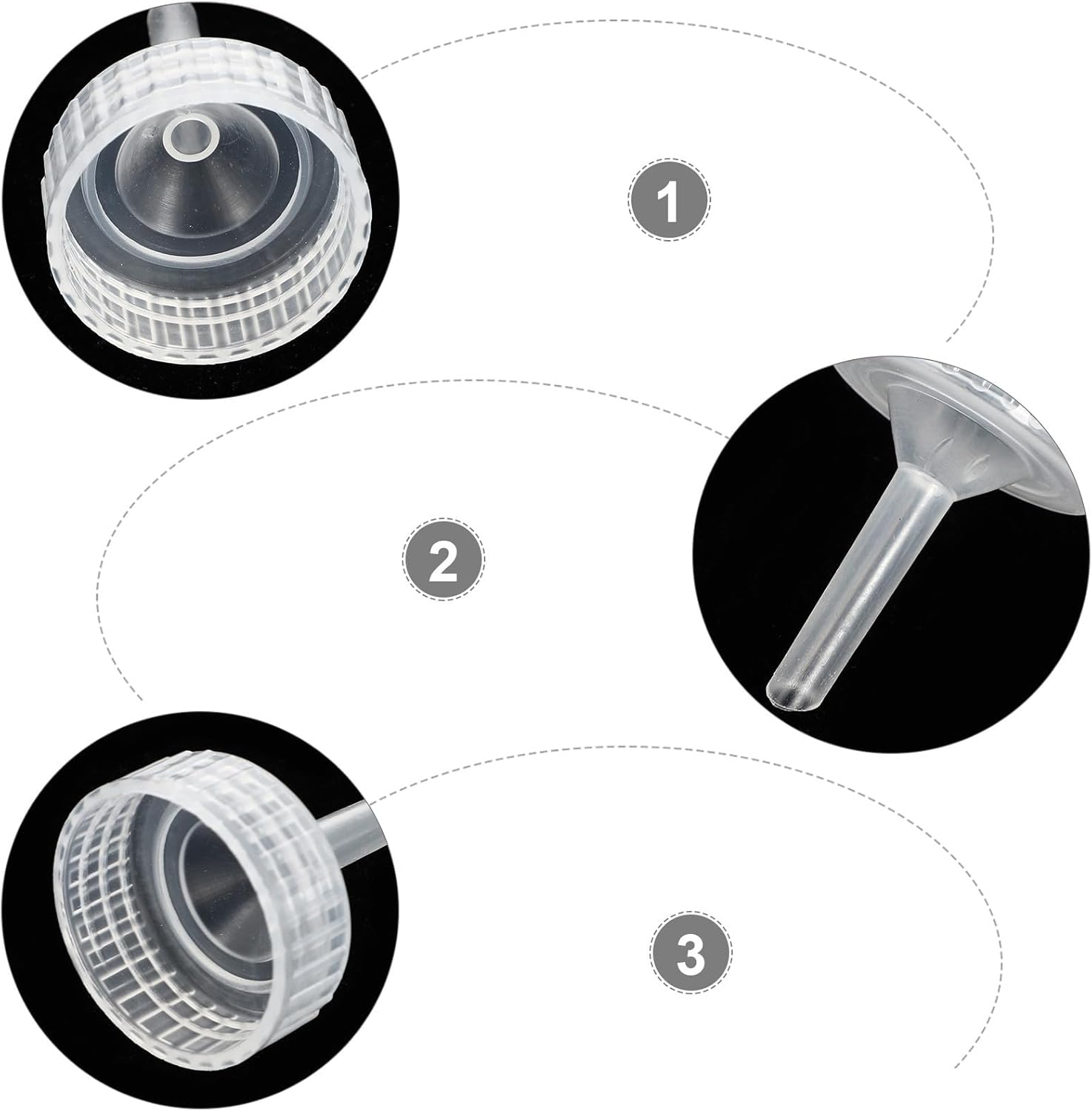 1

2

3