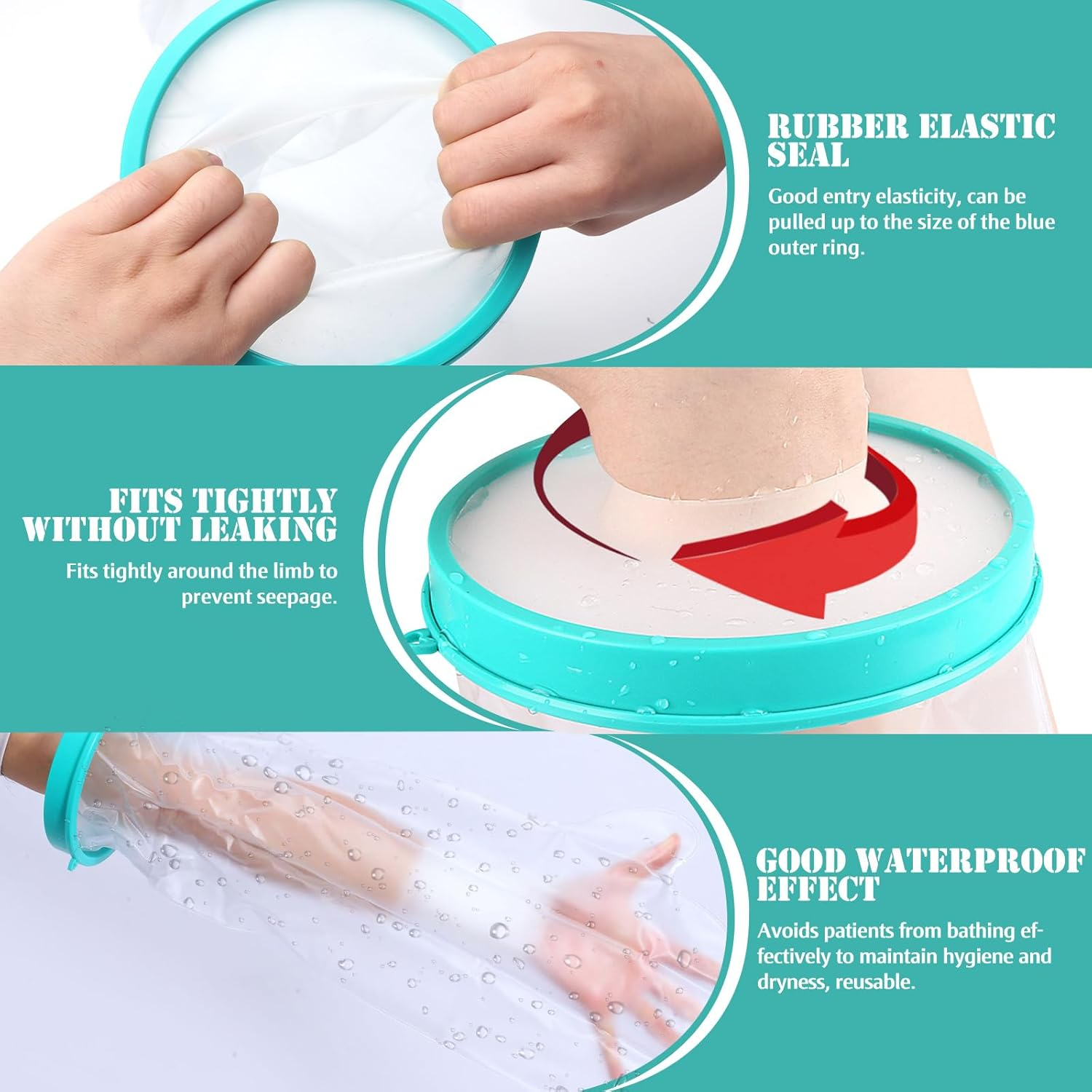 RUBBER ELASTIC SEAL

Good entry elasticity, can be pulled up to the size of the blue outer ring.

FITS TIGHTLY WITHOUT LEAKING

Fits tightly around the limb to prevent seepage.

GOOD WATERPROOF EFFECT

Avoids patients from bathing effectively to maintain hygiene and dryness, reusable.