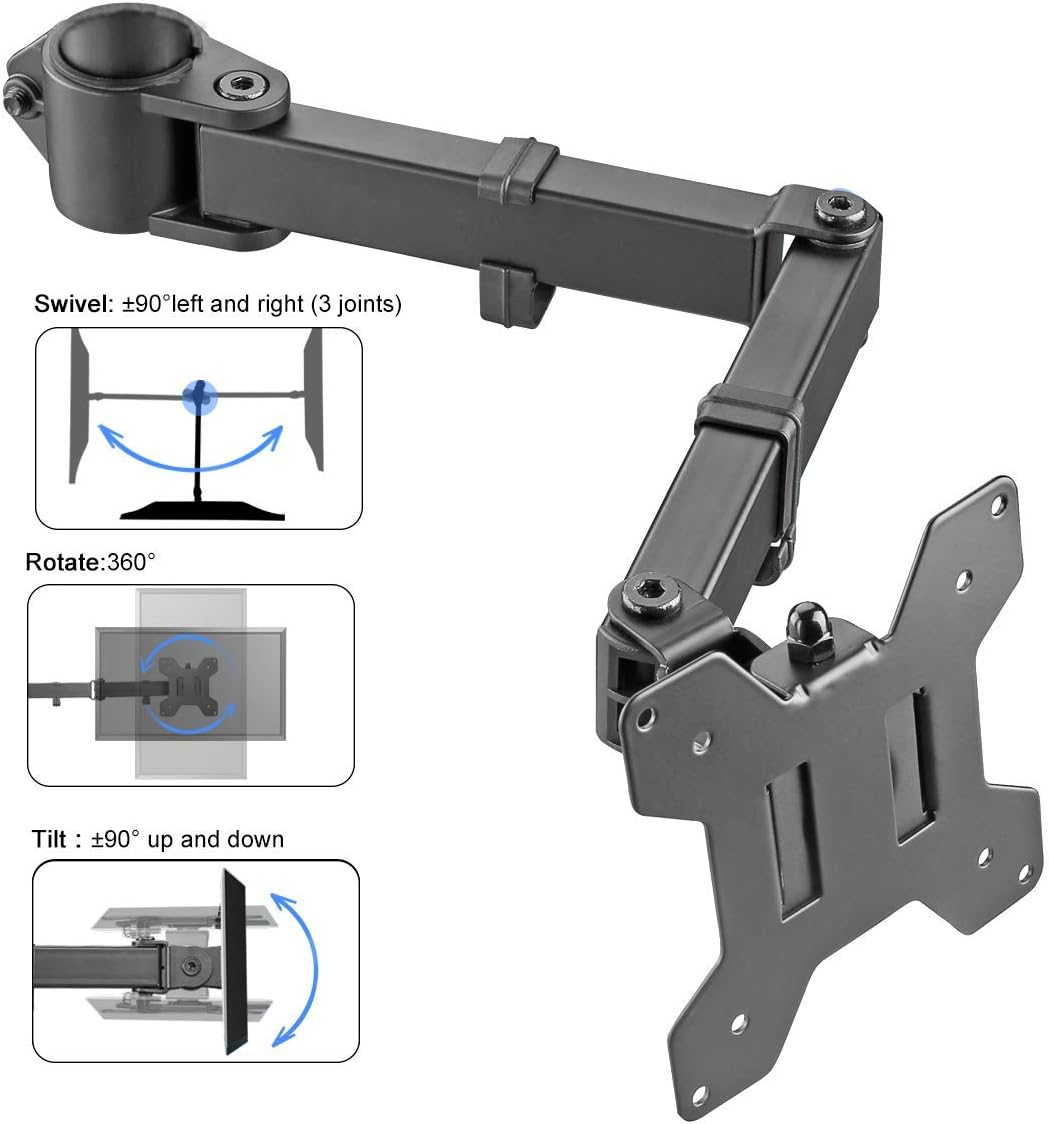 Swivel: ±90°left and right (3 joints)

Rotate:360°

Tilt : ±90° up and down