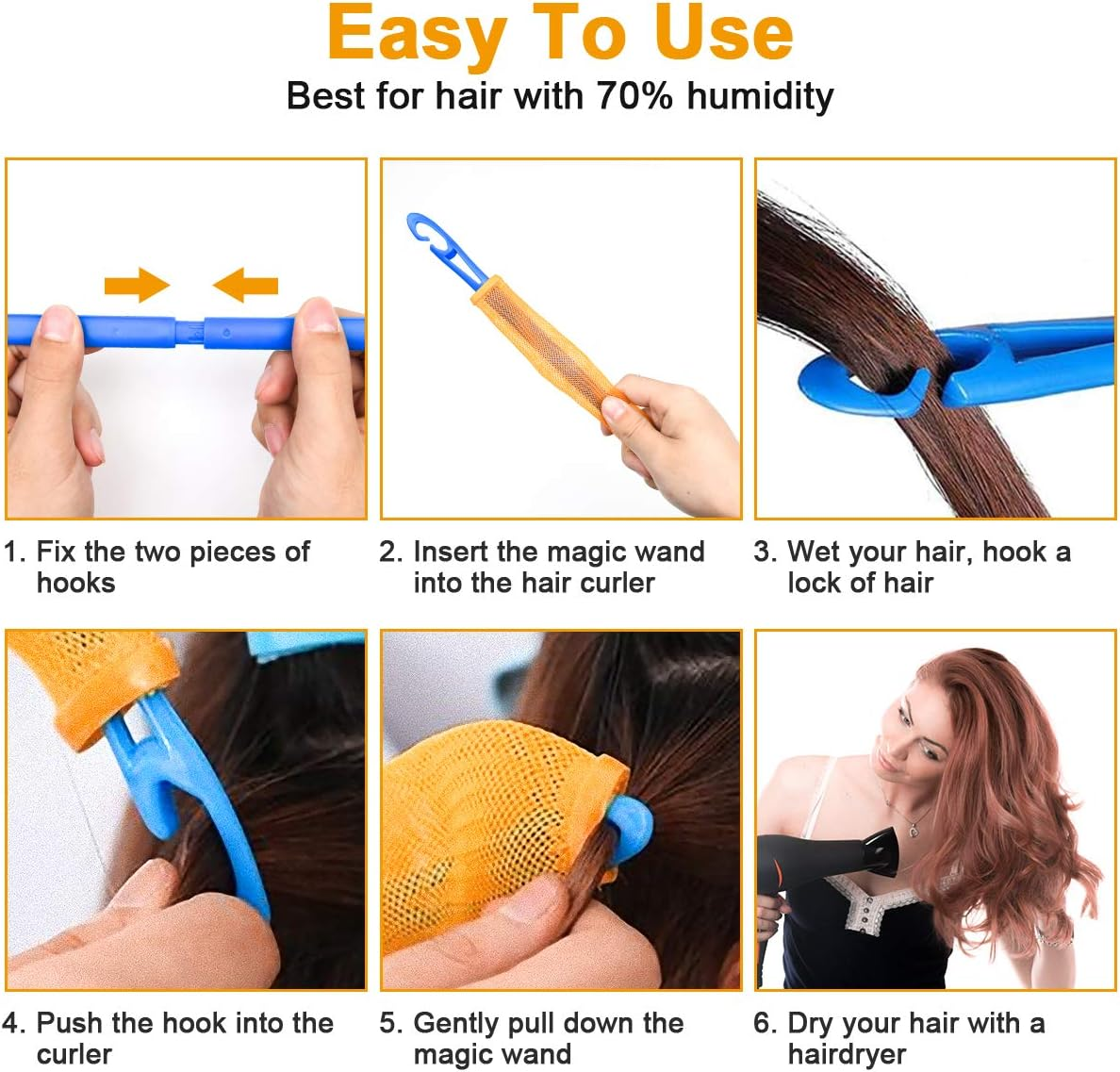 Easy To Use
Best for hair with 70% humidity

1. Fix the two pieces of hooks

2. Insert the magic wand into the hair curler

3. Wet your hair, hook a lock of hair

4. Push the hook into the curler

5. Gently pull down the magic wand

6. Dry your hair with a hairdryer