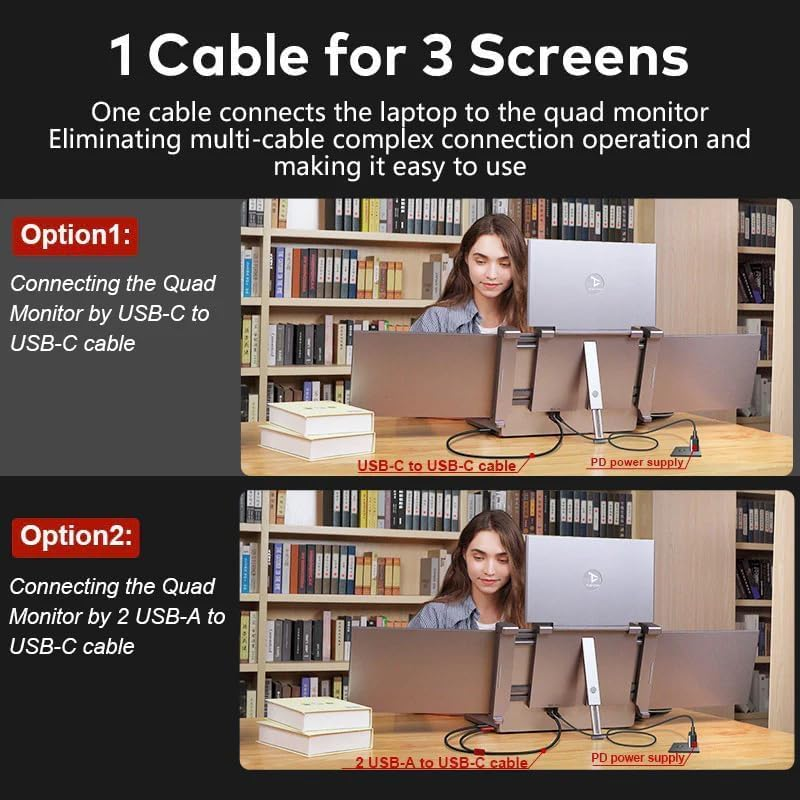 1 Cable for 3 Screens

One cable connects the laptop to the quad monitor Eliminating multi-cable complex connection operation and making it easy to use

Option1:

Connecting the Quad Monitor by USB-C to USB-C cable

USB-C to USB-C cable

PD power supply

Option2:

Connecting the Quad Monitor by 2 USB-A to USB-C cable

2 USB-A to USB-C cable

PD power supply