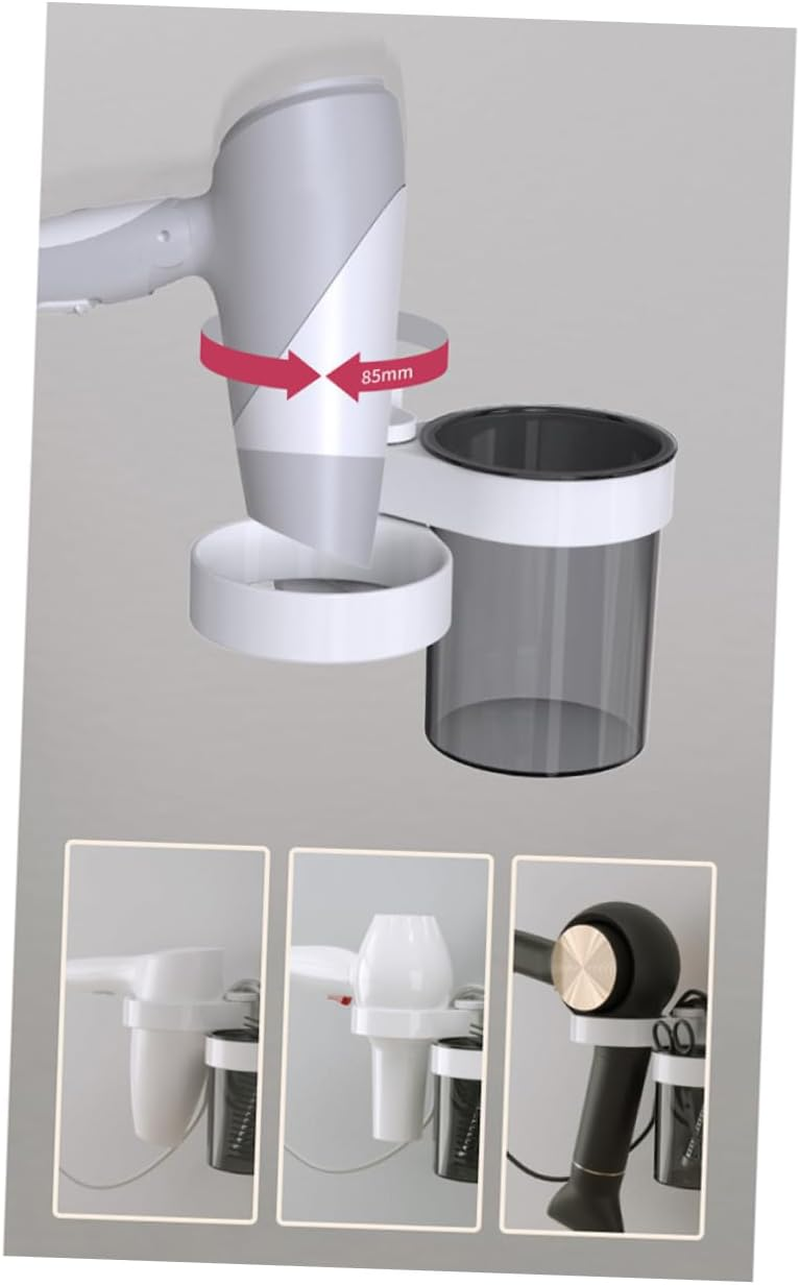 85mm