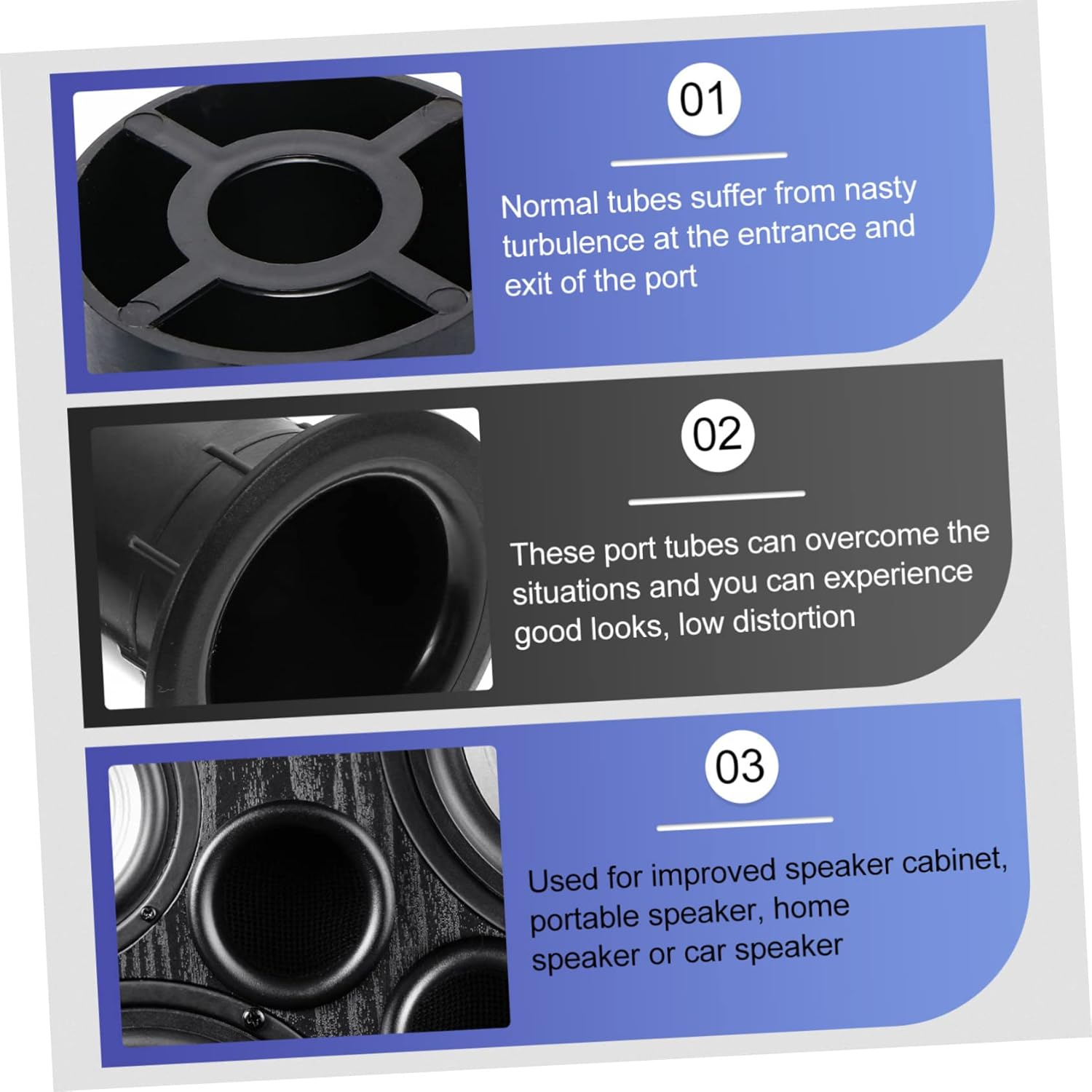 01

Normal tubes suffer from nasty turbulence at the entrance and exit of the port

02

These port tubes can overcome the situations and you can experience good looks, low distortion

03

Used for improved speaker cabinet, portable speaker, home speaker or car speaker