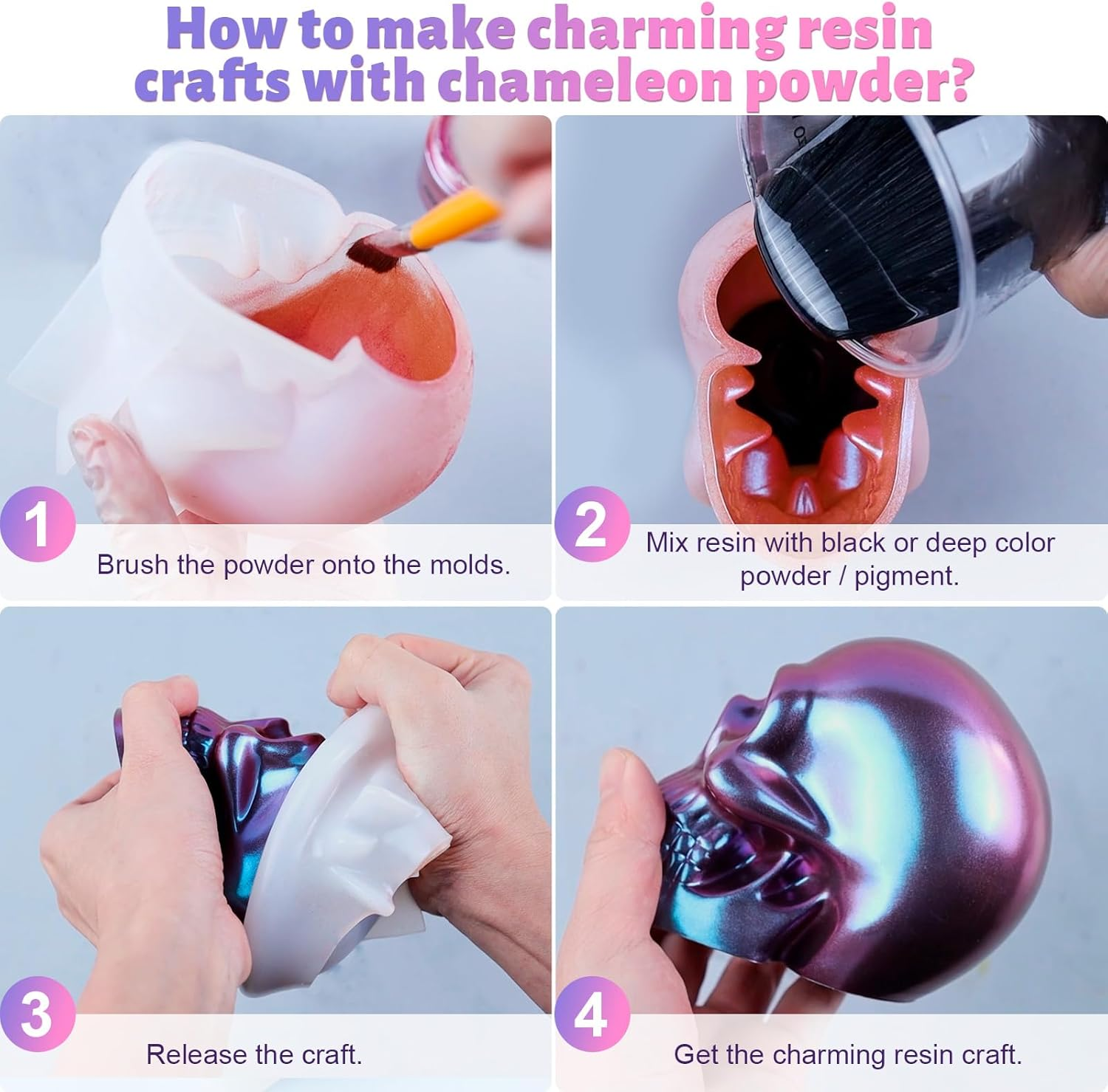 How to make charming resin crafts with chameleon powder?

1
Brush the powder onto the molds.

2
Mix resin with black or deep color powder / pigment.

3
Release the craft.

4
Get the charming resin craft.