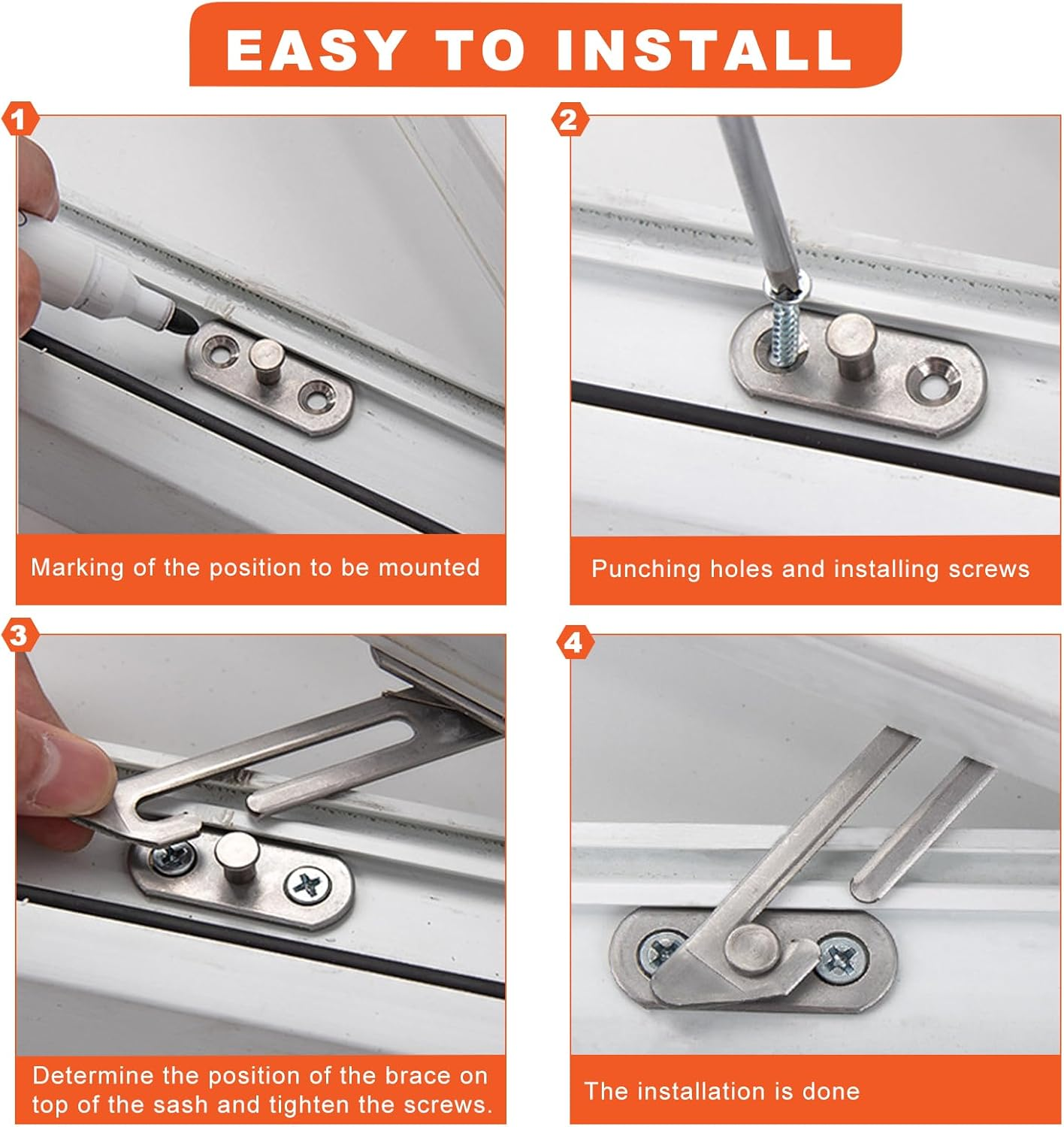 EASY TO INSTALL

1

Marking of the position to be mounted

2

Punching holes and installing screws

3

Determine the position of the brace on top of the sash and tighten the screws.

4

The installation is done