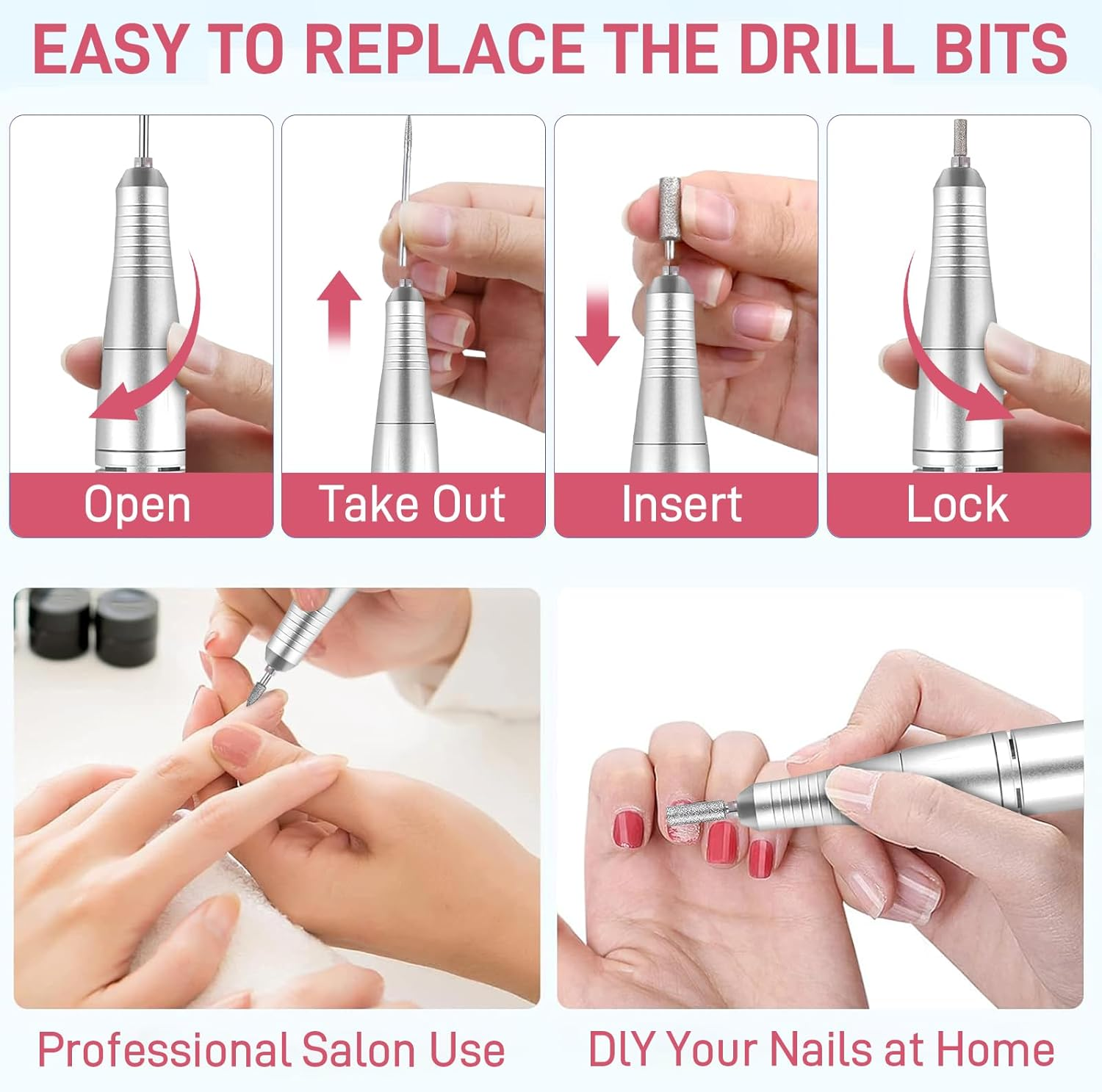 EASY TO REPLACE THE DRILL BITS

Open

Take Out

Insert

Lock

Professional Salon Use

DIY Your Nails at Home