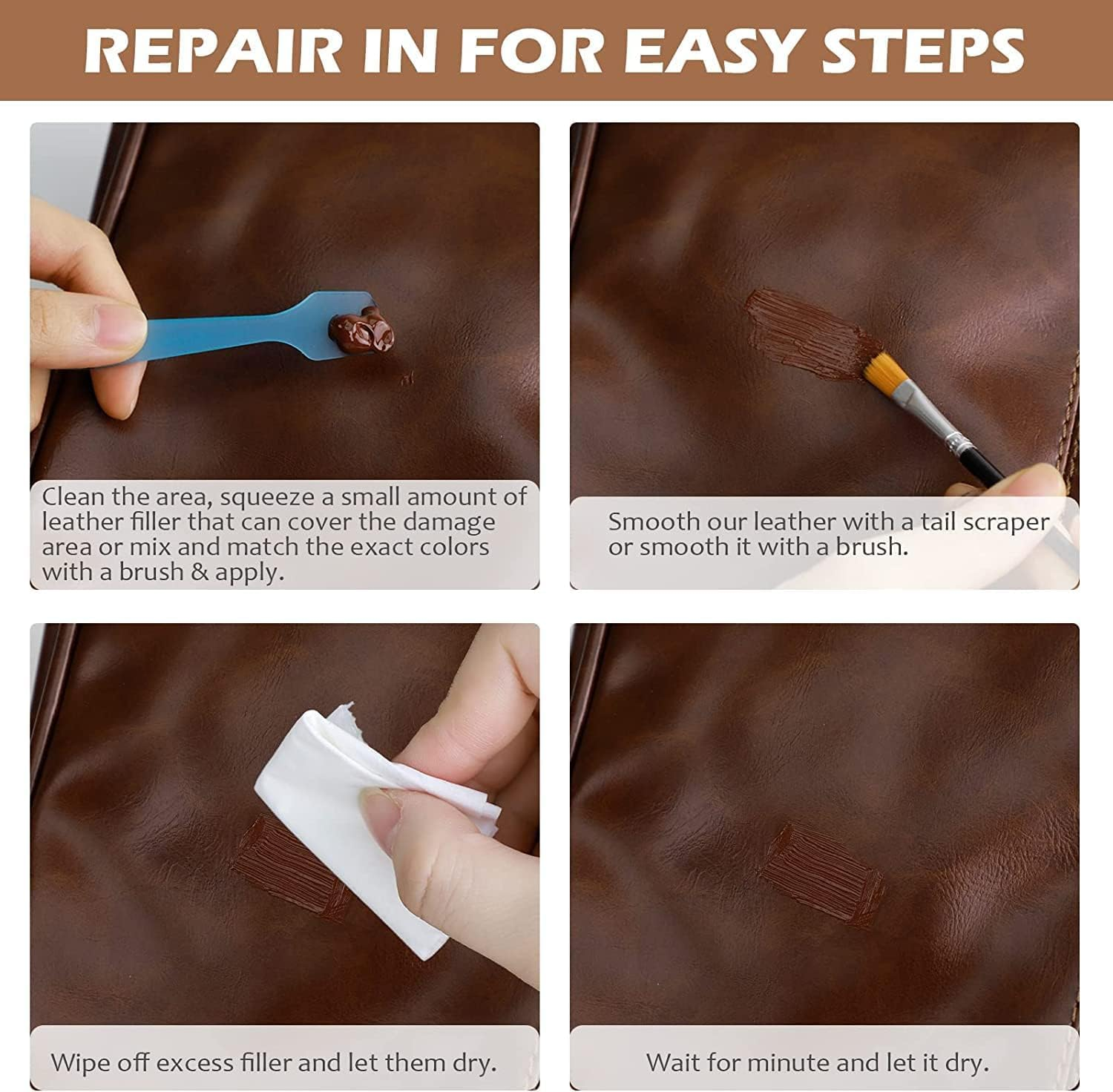 REPAIR IN FOR EASY STEPS

Clean the area, squeeze a small amount of leather filler that can cover the damage area or mix and match the exact colors with a brush & apply.

Smooth our leather with a tail scraper or smooth it with a brush.

Wipe off excess filler and let them dry.

Wait for minute and let it dry.