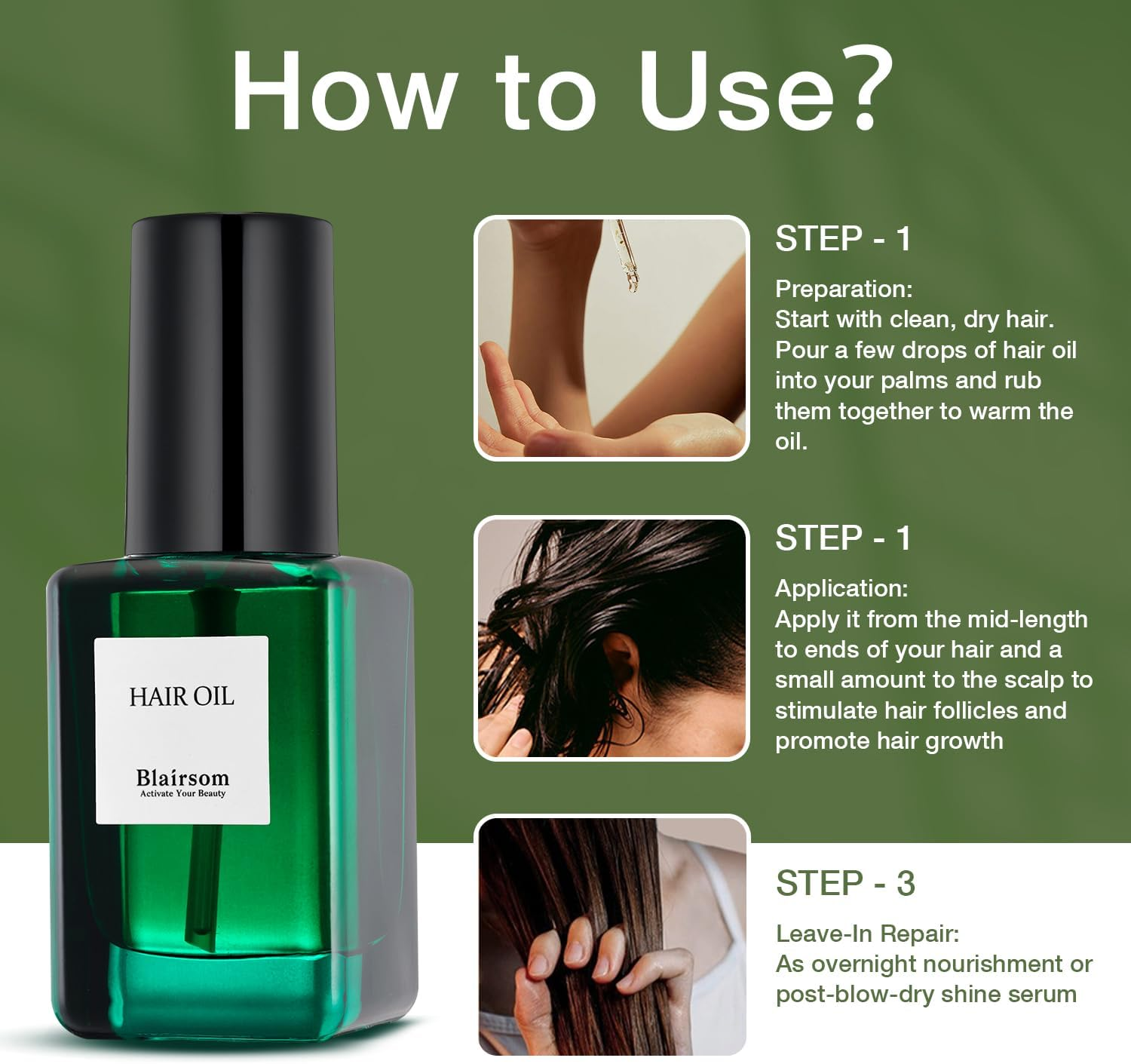 How to Use?

HAIR OIL

Blairsom
Activate Your Beauty

STEP - 1

Preparation:
Start with clean, dry hair. Pour a few drops of hair oil into your palms and rub them together to warm the oil.

STEP - 1

Application:
Apply it from the mid-length to ends of your hair and a small amount to the scalp to stimulate hair follicles and promote hair growth

STEP - 3

Leave-In Repair:
As overnight nourishment or post-blow-dry shine serum