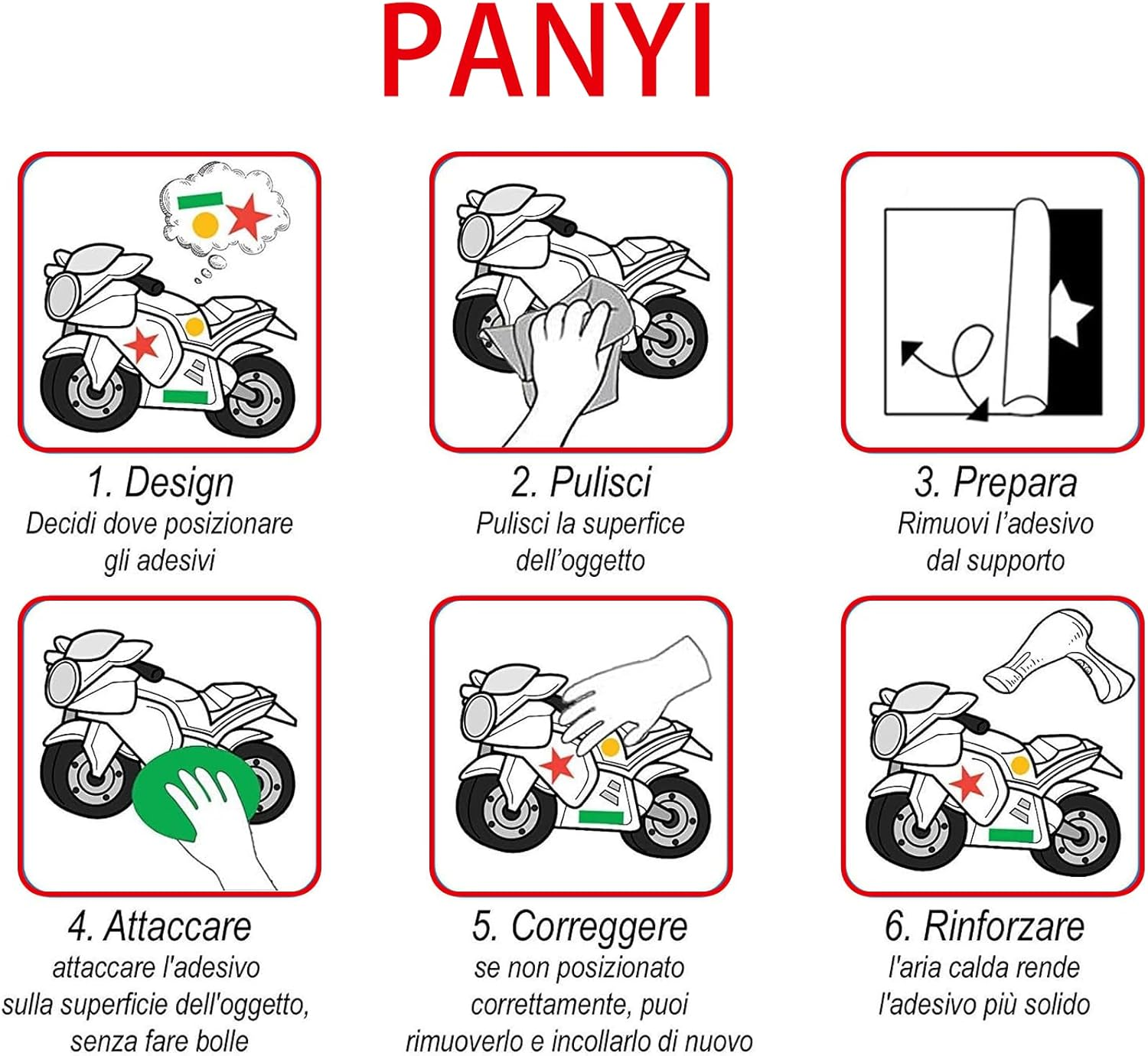 PANYI

1. Design
Decidi dove posizionare gli adesivi

2. Pulisci
Pulisci la superfice dell'oggetto

3. Prepara
Rimuovi l'adesivo dal supporto

4. Attaccare
attaccare l'adesivo sulla superficie dell'oggetto, senza fare bolle

5. Correggere
se non posizionato correttamente, puoi rimuoverlo e incollarlo di nuovo

6. Rinforzare
l'aria calda rende l'adesivo più solido