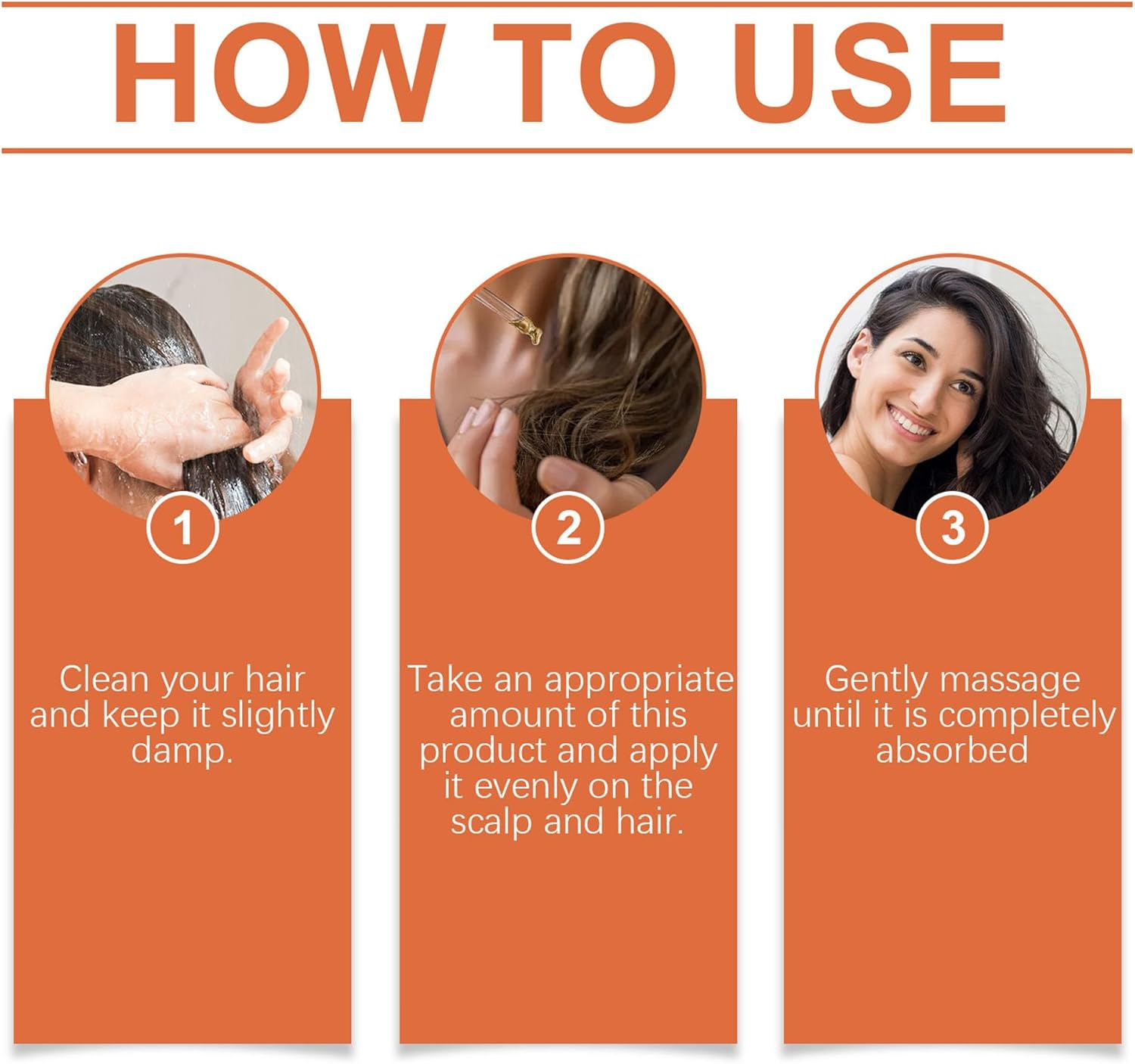 HOW TO USE

1

Clean your hair and keep it slightly damp.

2

Take an appropriate amount of this product and apply it evenly on the scalp and hair.

3

Gently massage until it is completely absorbed