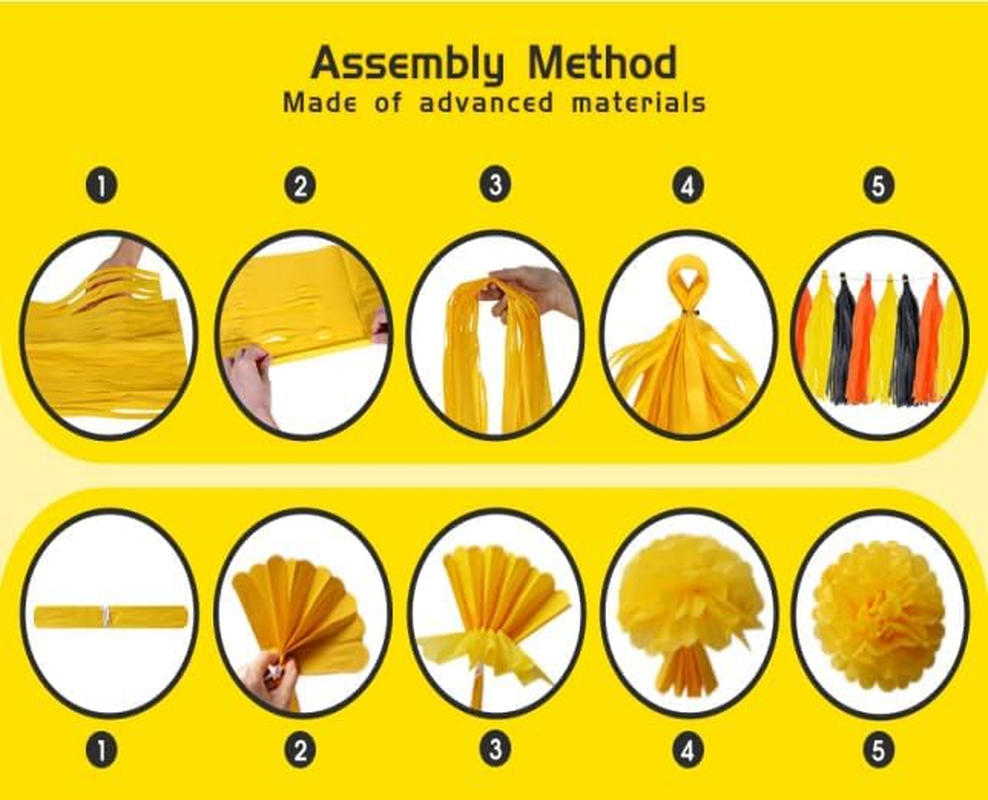 Assembly Method
Made of advanced materials

1 2 3 4 5

1 2 3 4 5