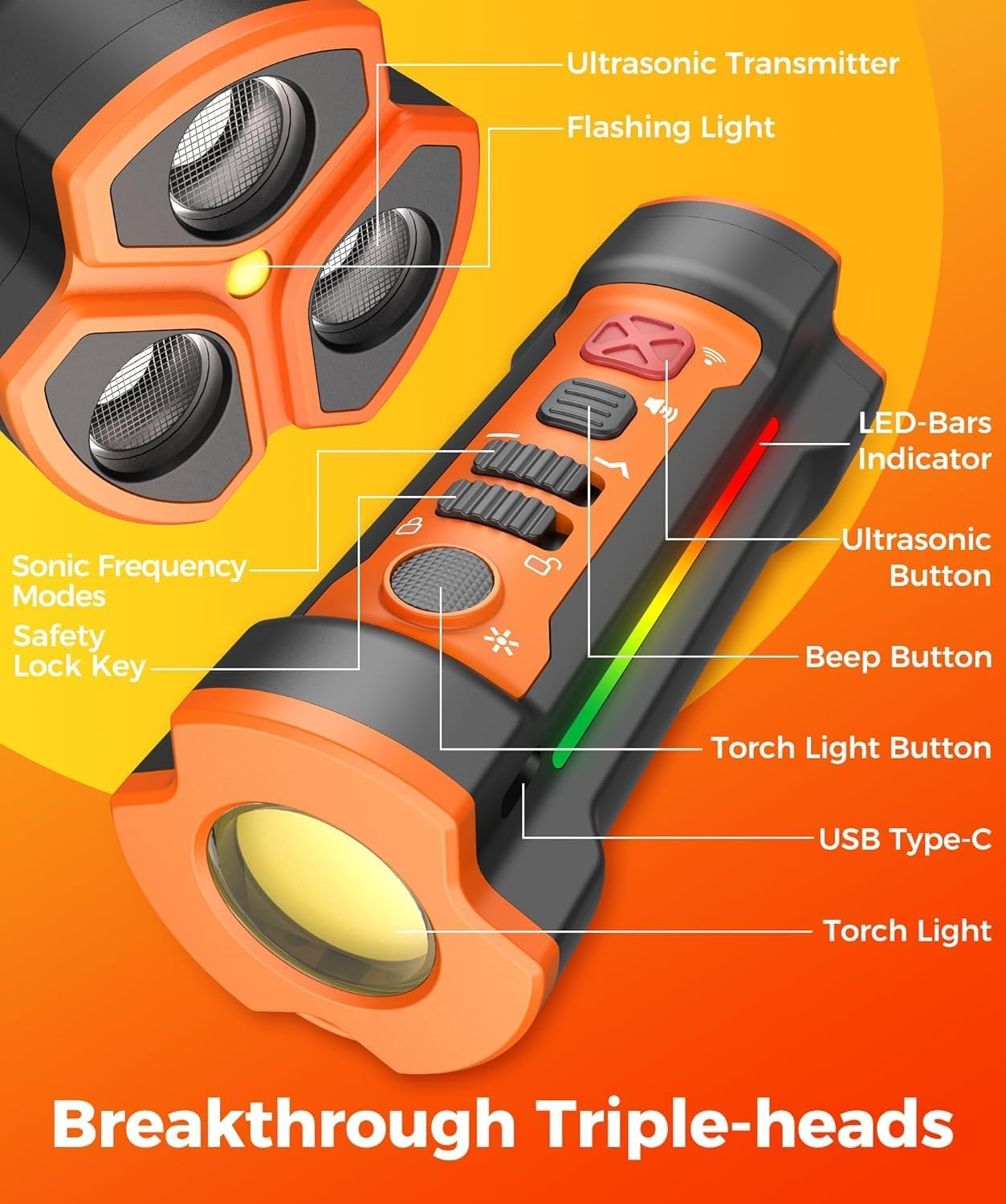 Ultrasonic Transmitter

Flashing Light

LED-Bars Indicator

Ultrasonic Button

Sonic Frequency Modes

Safety Lock Key

Beep Button

Torch Light Button

USB Type-C

Torch Light

Breakthrough Triple-heads