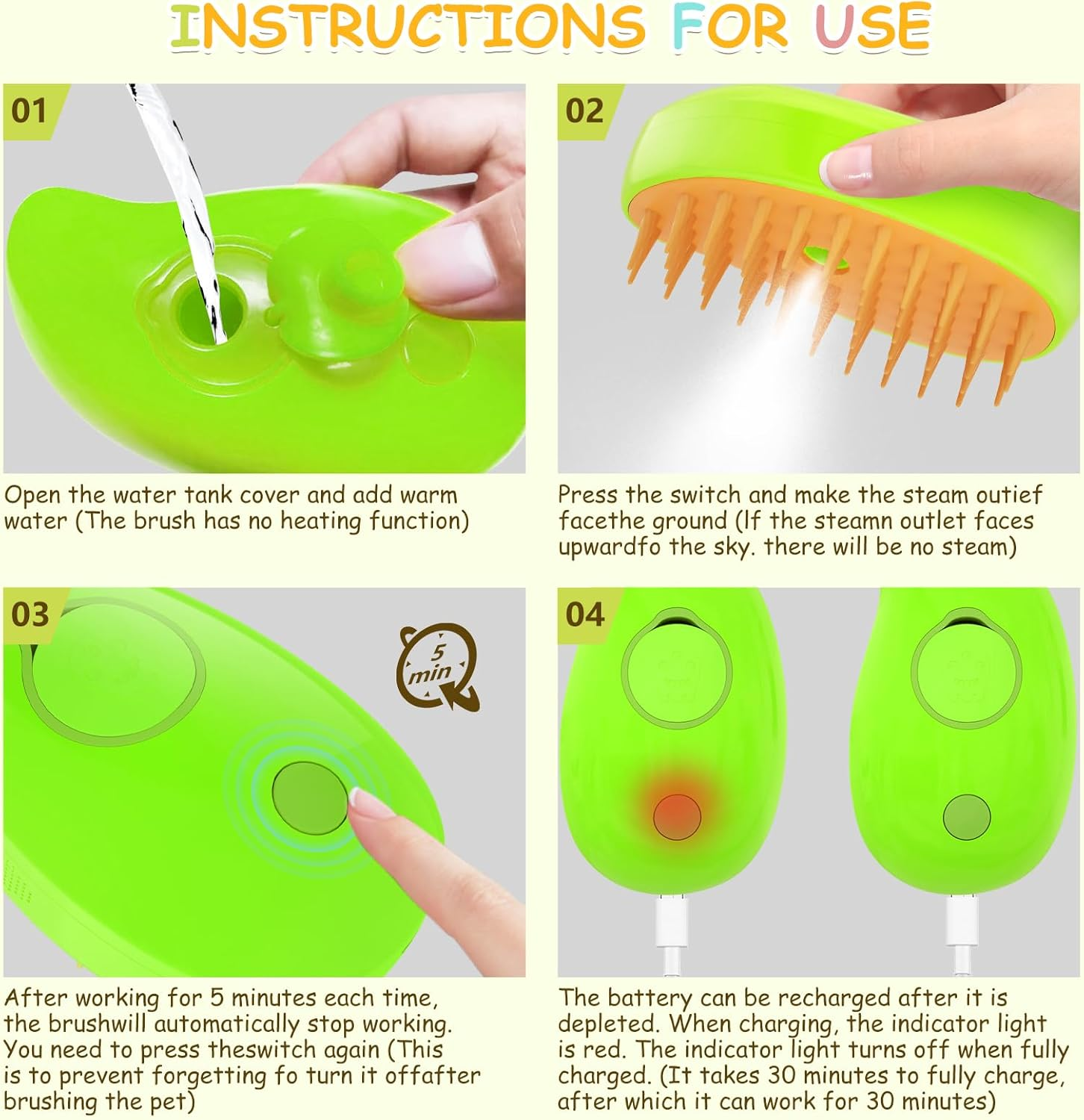 INSTRUCTIONS FOR USE

01

Open the water tank cover and add warm water (The brush has no heating function)

02

Press the switch and make the steam outief facethe ground (If the steamn outlet faces upwardfo the sky. there will be no steam)

03

5 min

After working for 5 minutes each time, the brushwill automatically stop working. You need to press theswitch again (This is to prevent forgetting fo turn it offafter brushing the pet)

04

The battery can be recharged after it is depleted. When charging, the indicator light is red. The indicator light turns off when fully charged. (It takes 30 minutes to fully charge, after which it can work for 30 minutes)