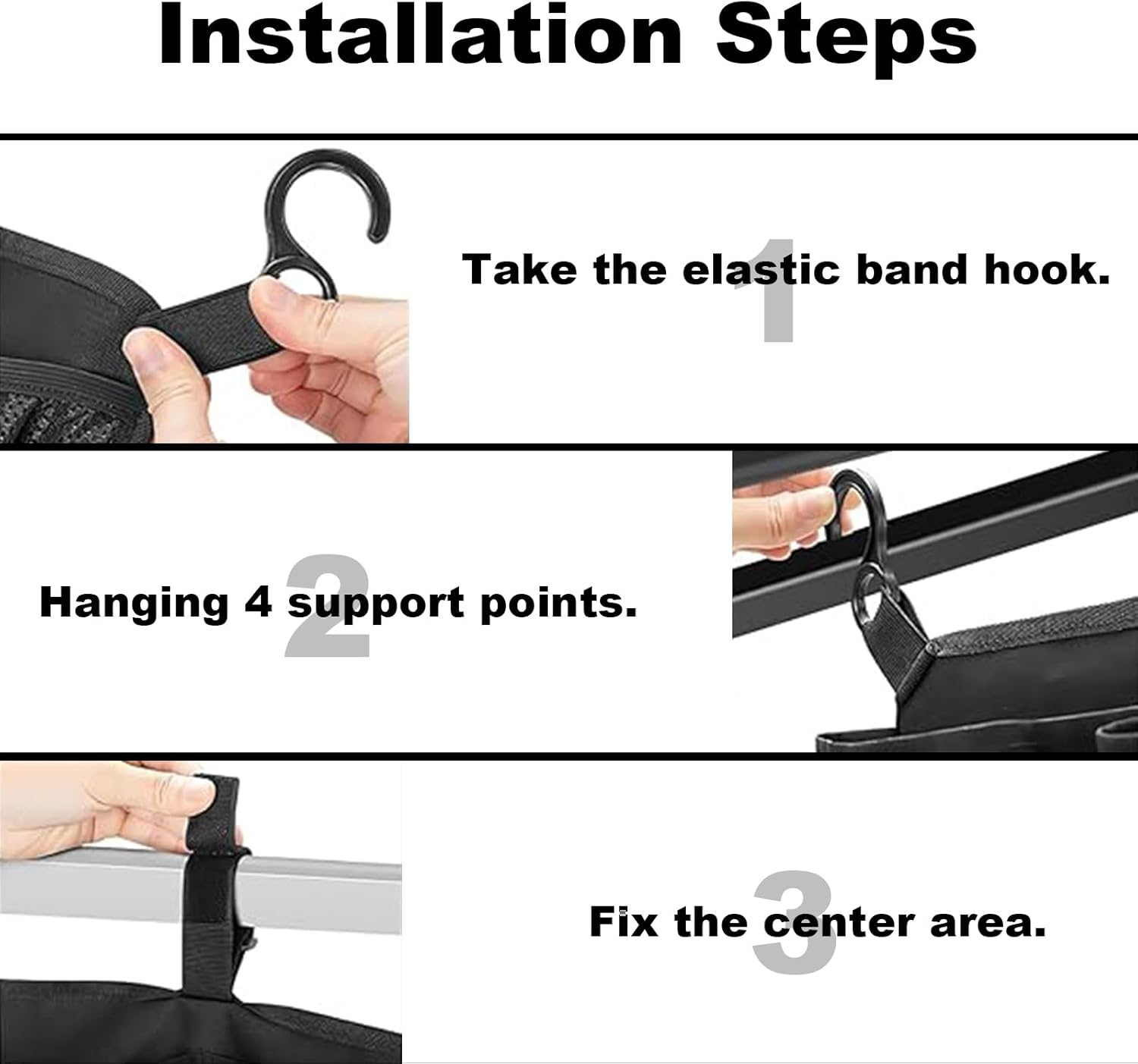 Installation Steps

1
Take the elastic band hook.

2
Hanging 4 support points.

3
Fix the center area.