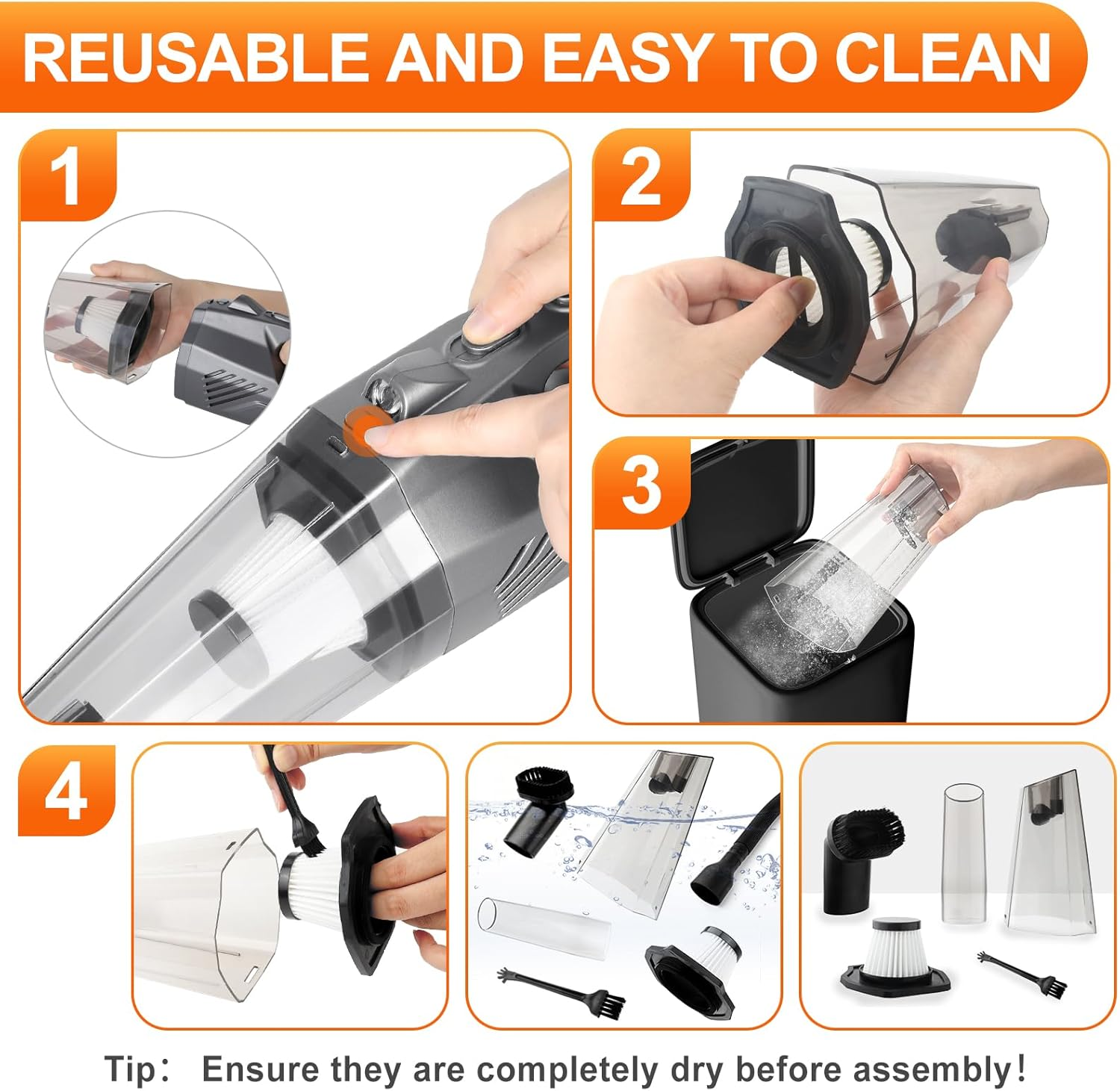 REUSABLE AND EASY TO CLEAN

1

2

3

4

Tip： Ensure they are completely dry before assembly！