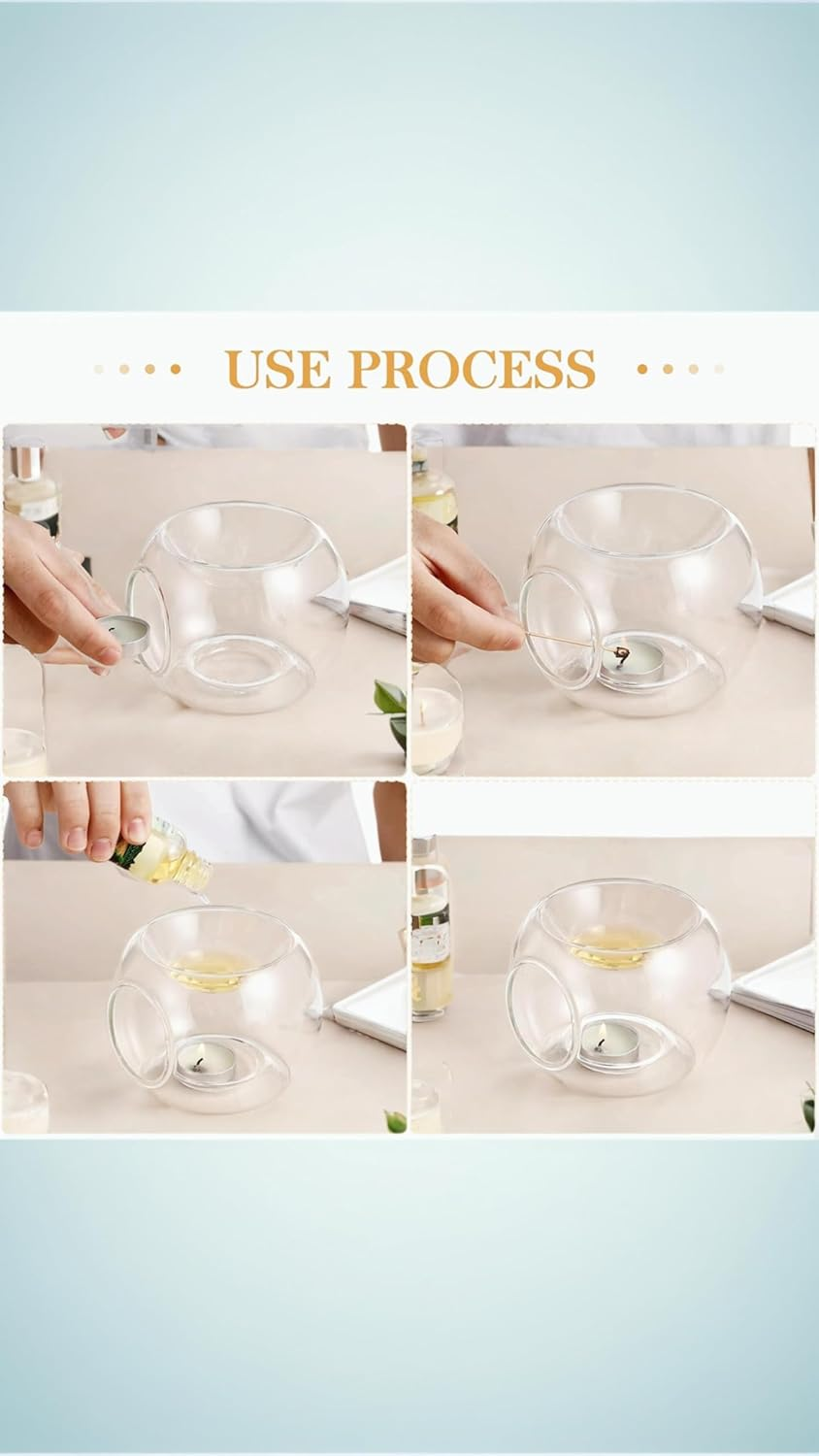 USE PROCESS