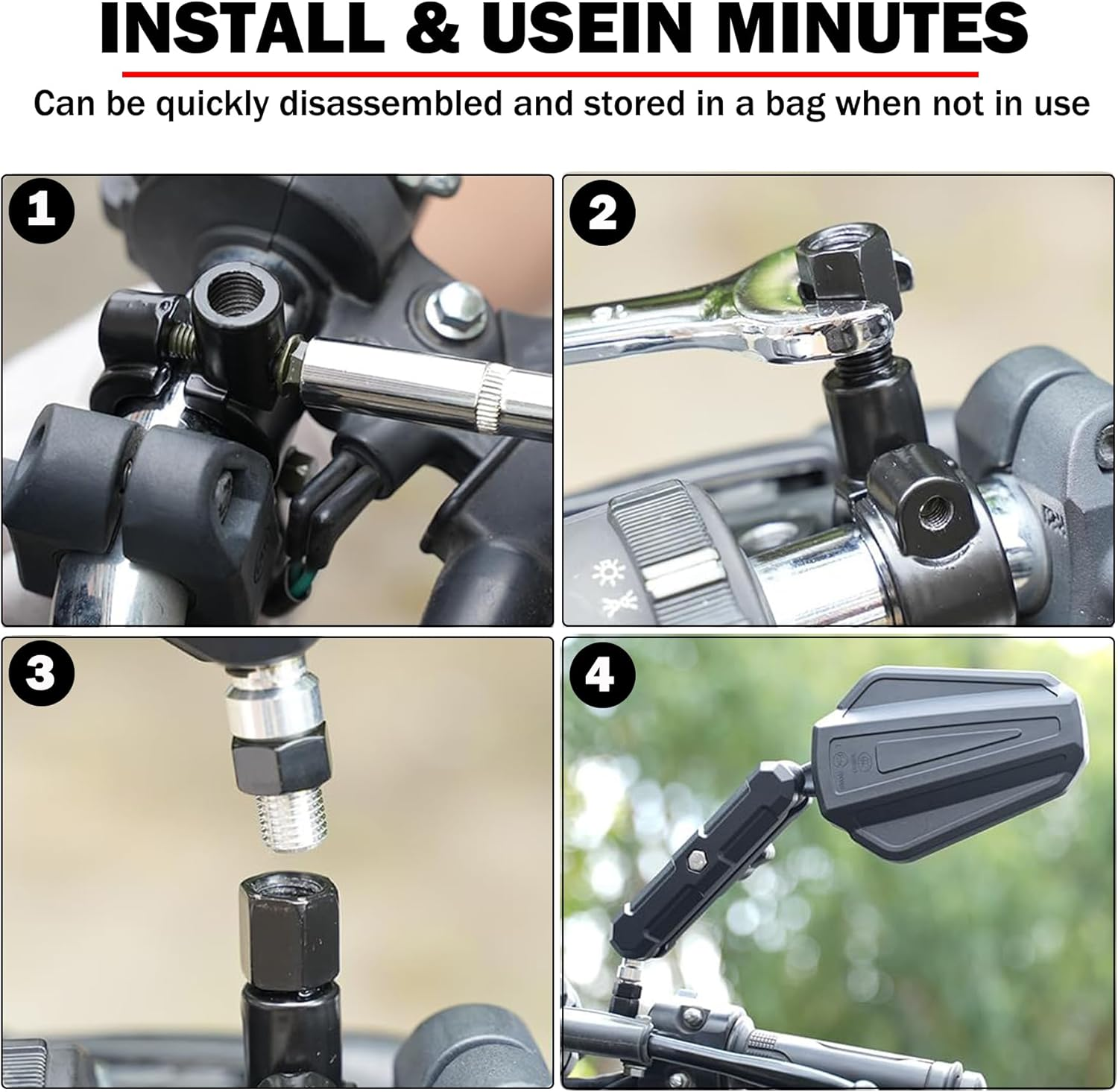 INSTALL & USEIN MINUTES

Can be quickly disassembled and stored in a bag when not in use

1

2

3

4