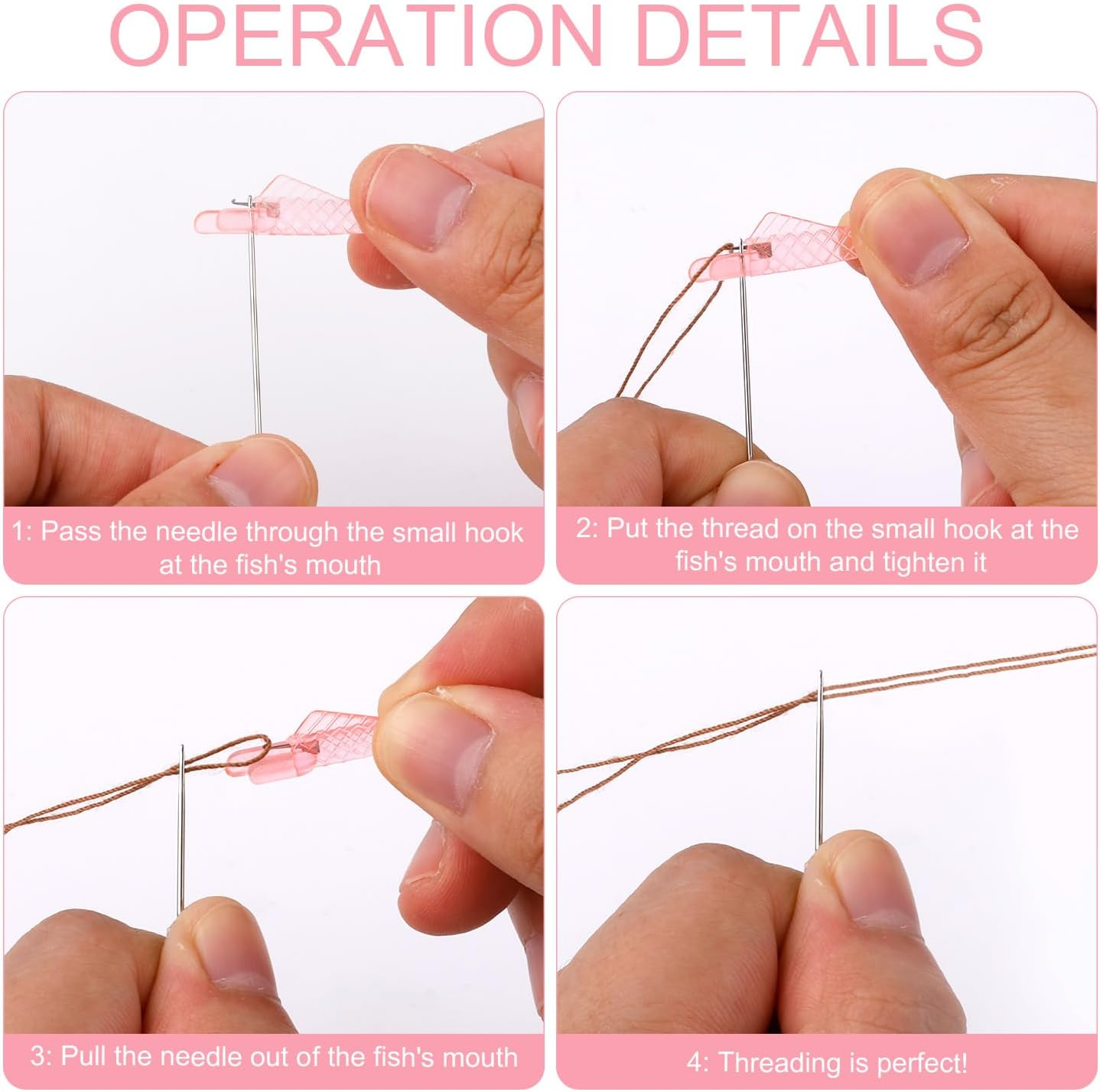 OPERATION DETAILS

1: Pass the needle through the small hook at the fish's mouth

2: Put the thread on the small hook at the fish's mouth and tighten it

3: Pull the needle out of the fish's mouth

4: Threading is perfect!