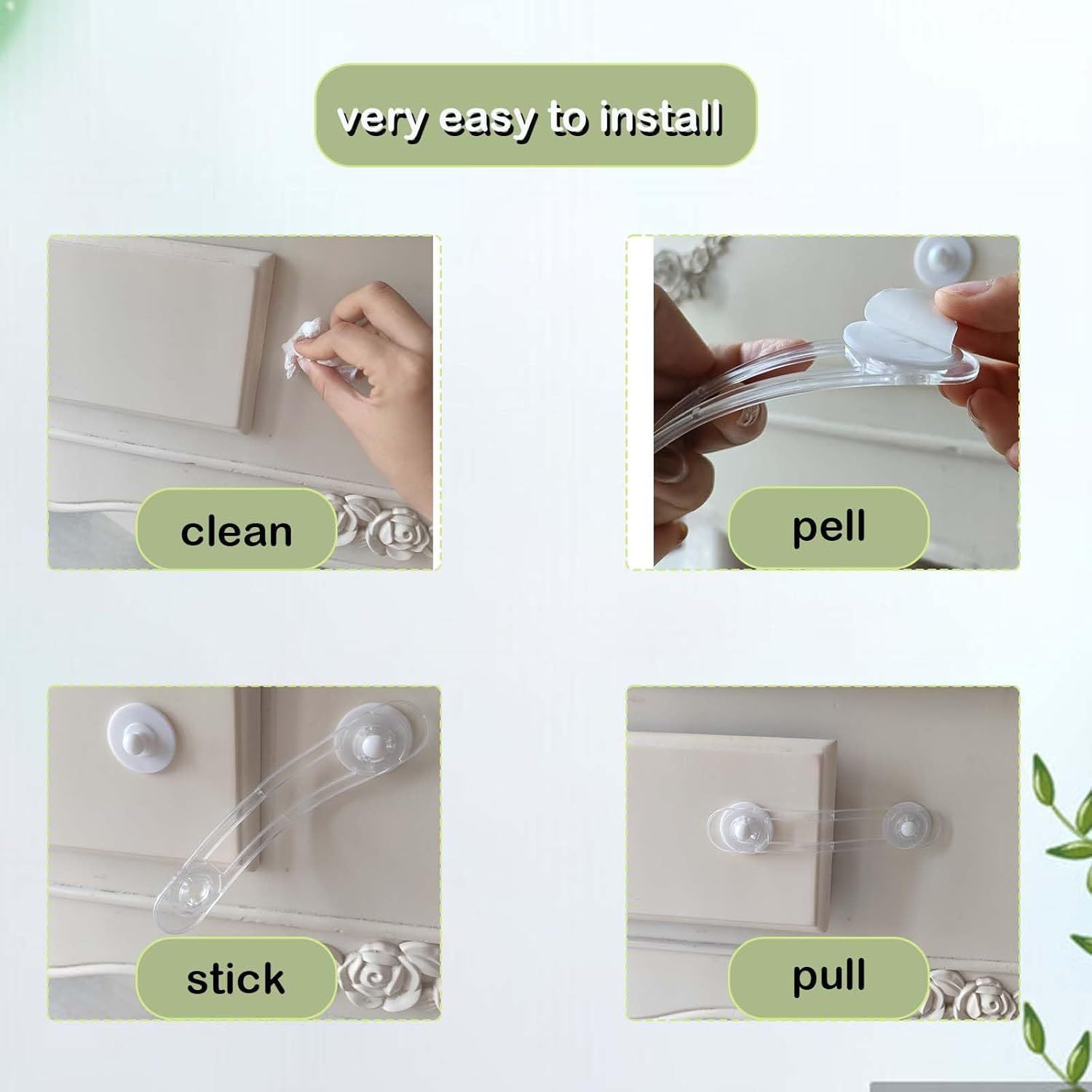 very easy to install

clean

pell

stick

pull