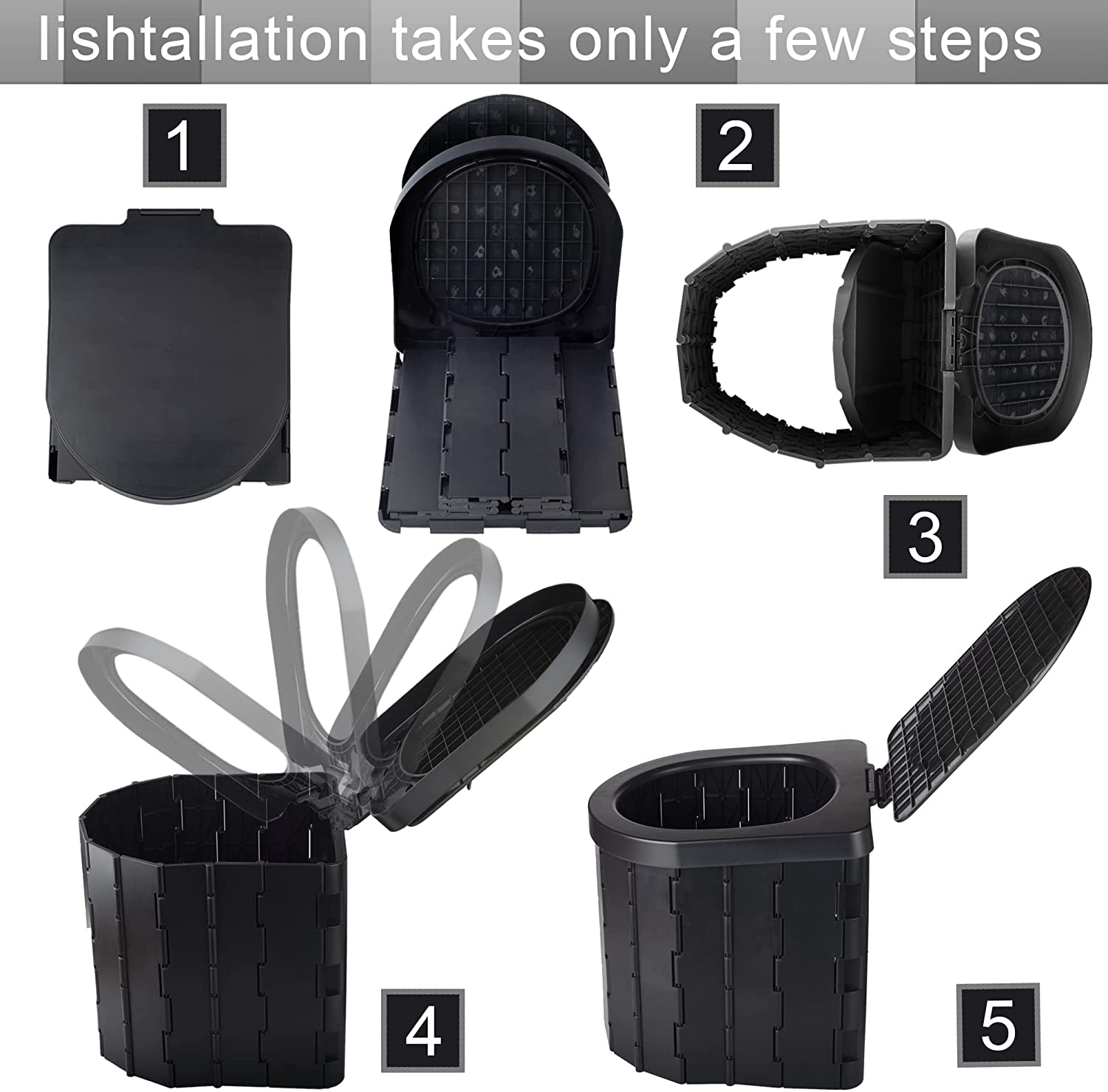 lishtallation takes only a few steps

1

2

3

4

5