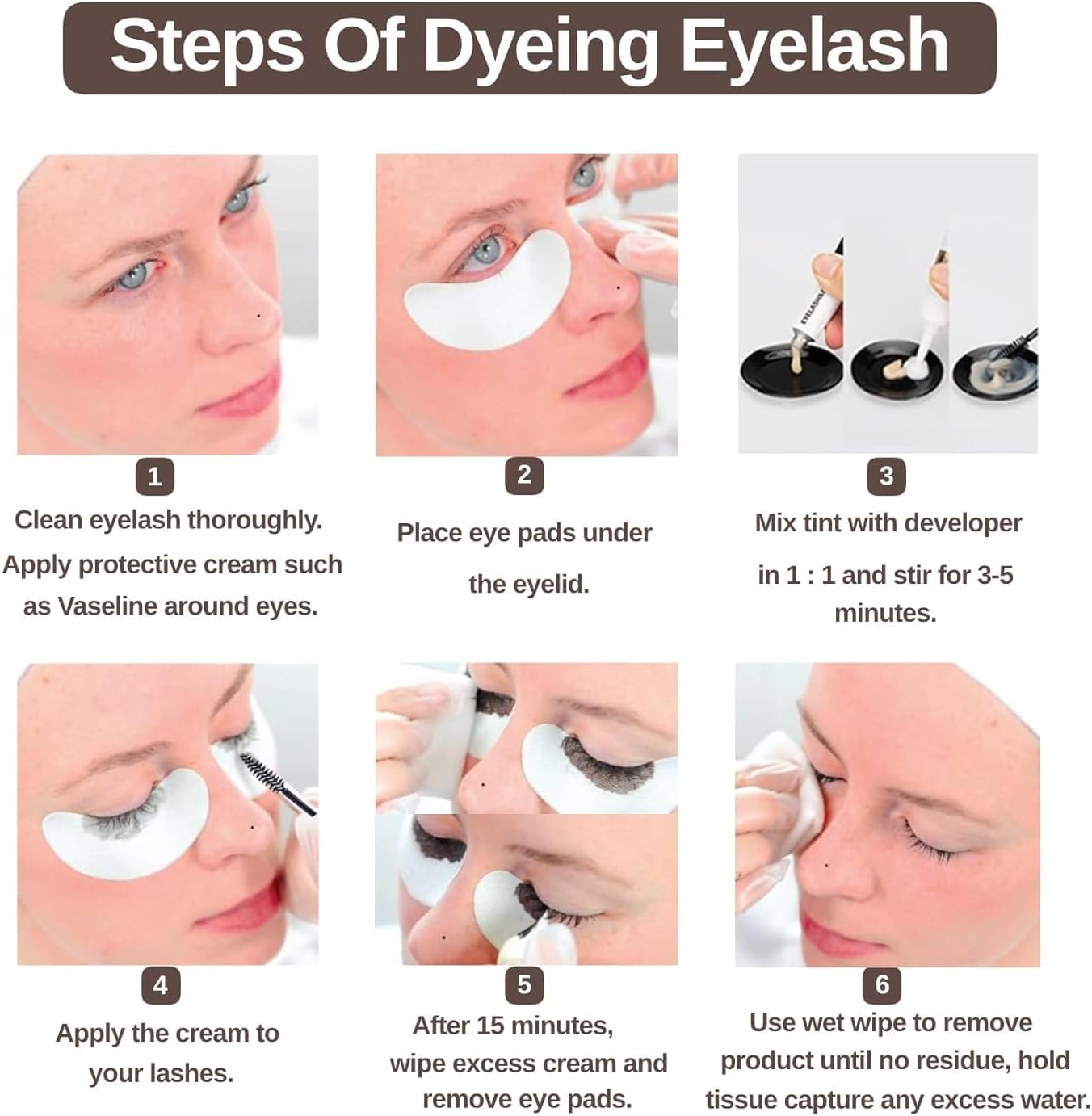 Steps Of Dyeing Eyelash

EYELASH

1

Clean eyelash thoroughly. Apply protective cream such as Vaseline around eyes.

2

Place eye pads under the eyelid.

3

Mix tint with developer in 1 : 1 and stir for 3-5 minutes.

4

Apply the cream to your lashes.

5

After 15 minutes, wipe excess cream and remove eye pads.

6

Use wet wipe to remove product until no residue, hold tissue capture any excess water.