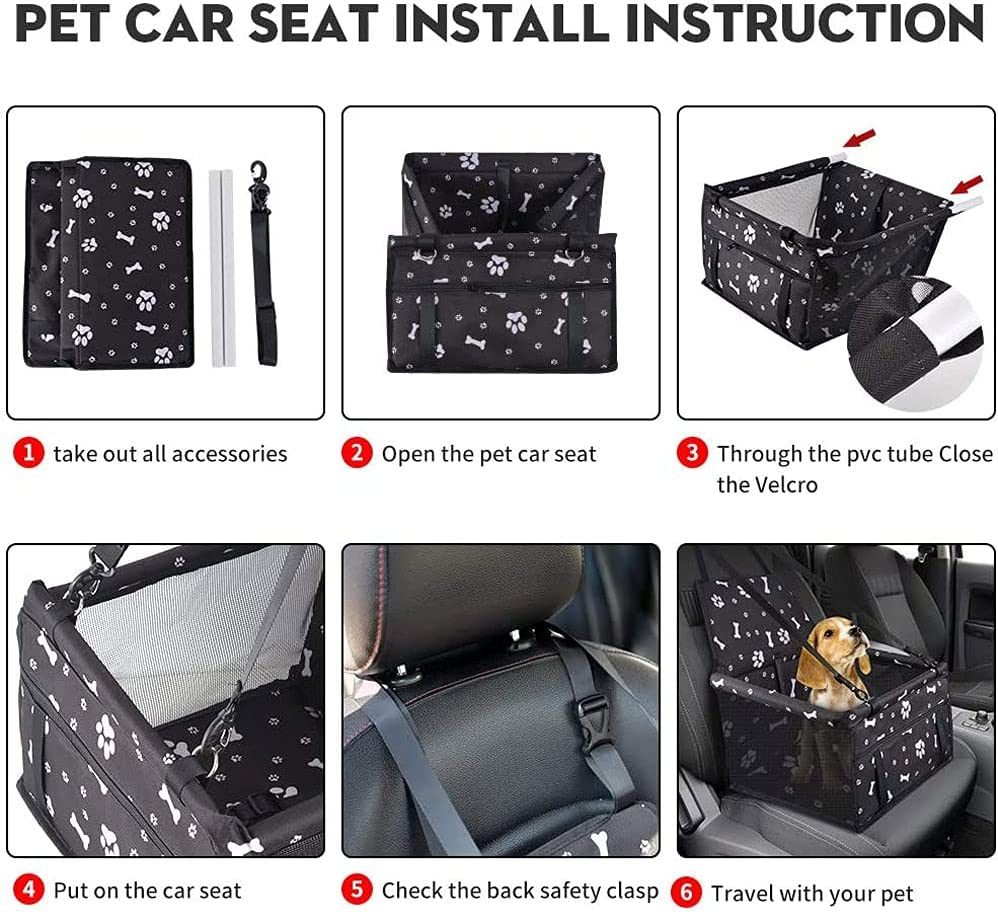 PET CAR SEAT INSTALL INSTRUCTION

1 take out all accessories

2 Open the pet car seat

3 Through the pvc tube Close the Velcro

4 Put on the car seat

5 Check the back safety clasp

6 Travel with your pet