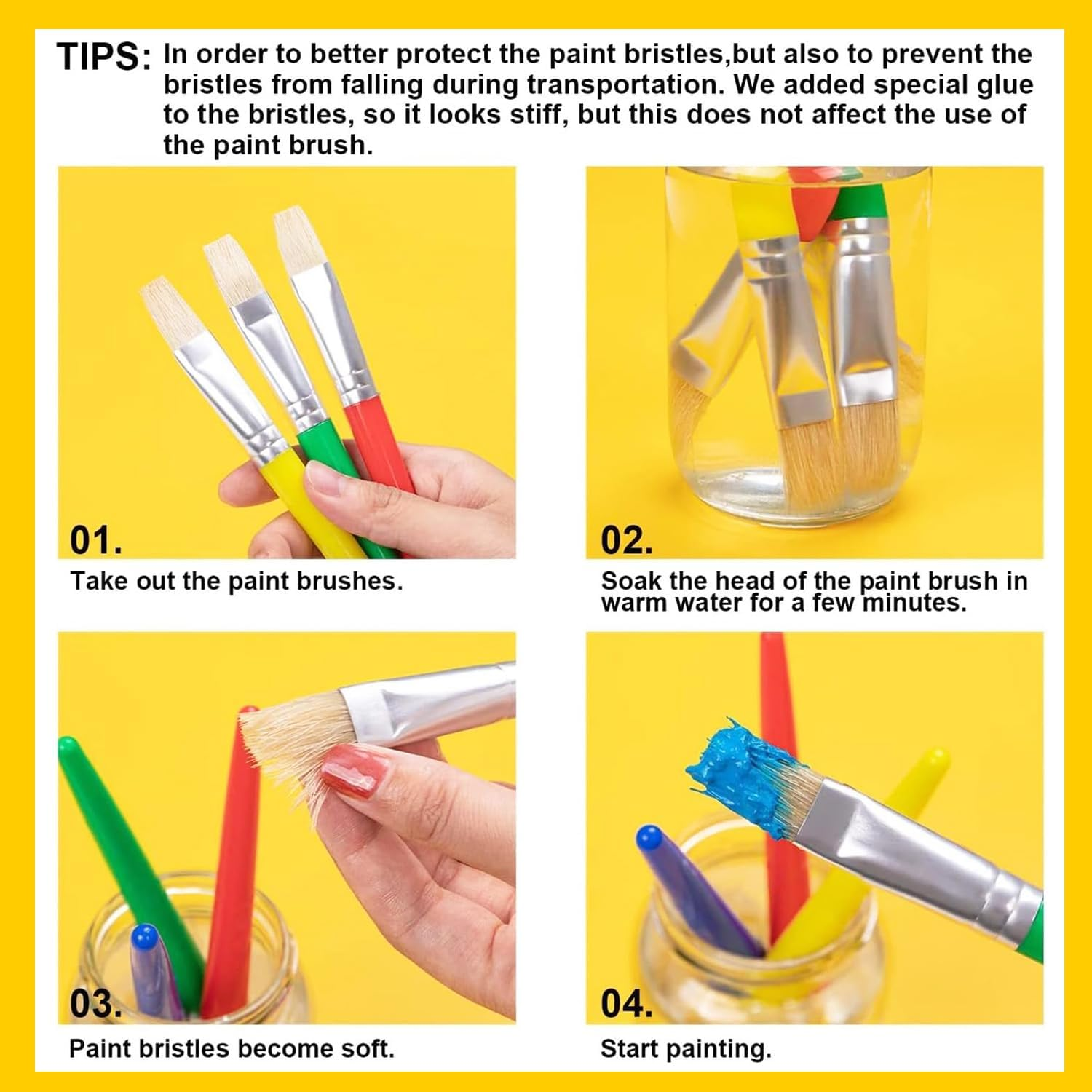 TIPS: In order to better protect the paint bristles,but also to prevent the bristles from falling during transportation. We added special glue to the bristles, so it looks stiff, but this does not affect the use of the paint brush.

01.
Take out the paint brushes.

02.
Soak the head of the paint brush in warm water for a few minutes.

03.
Paint bristles become soft.

04.
Start painting.