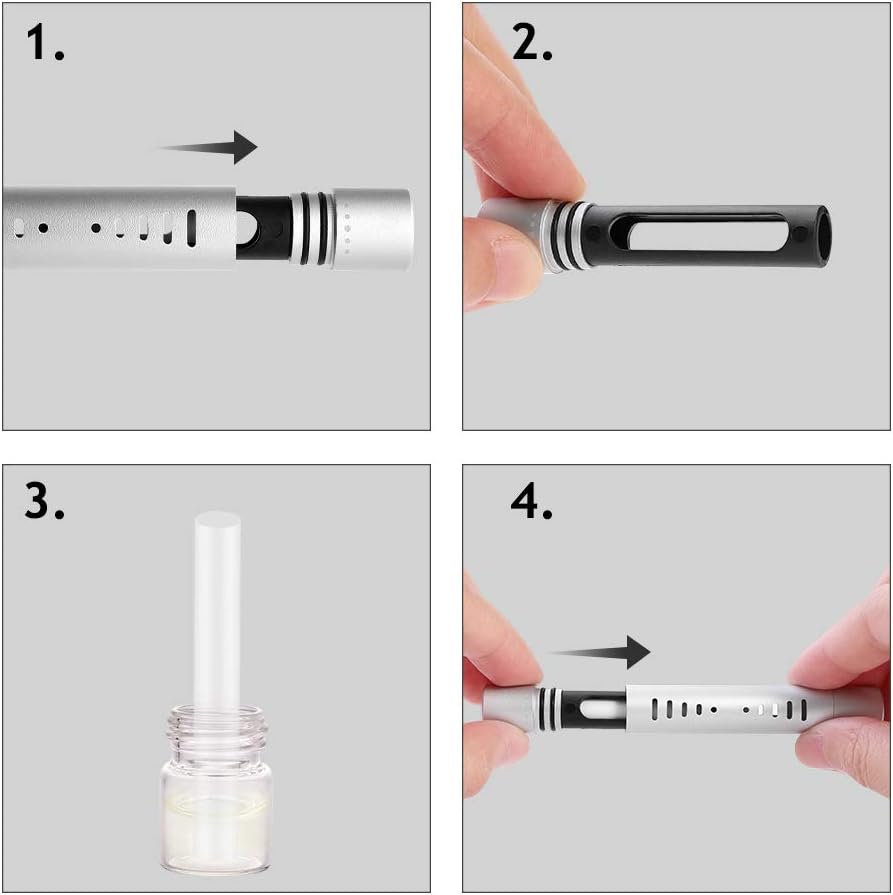 1.

2.

3.

4.