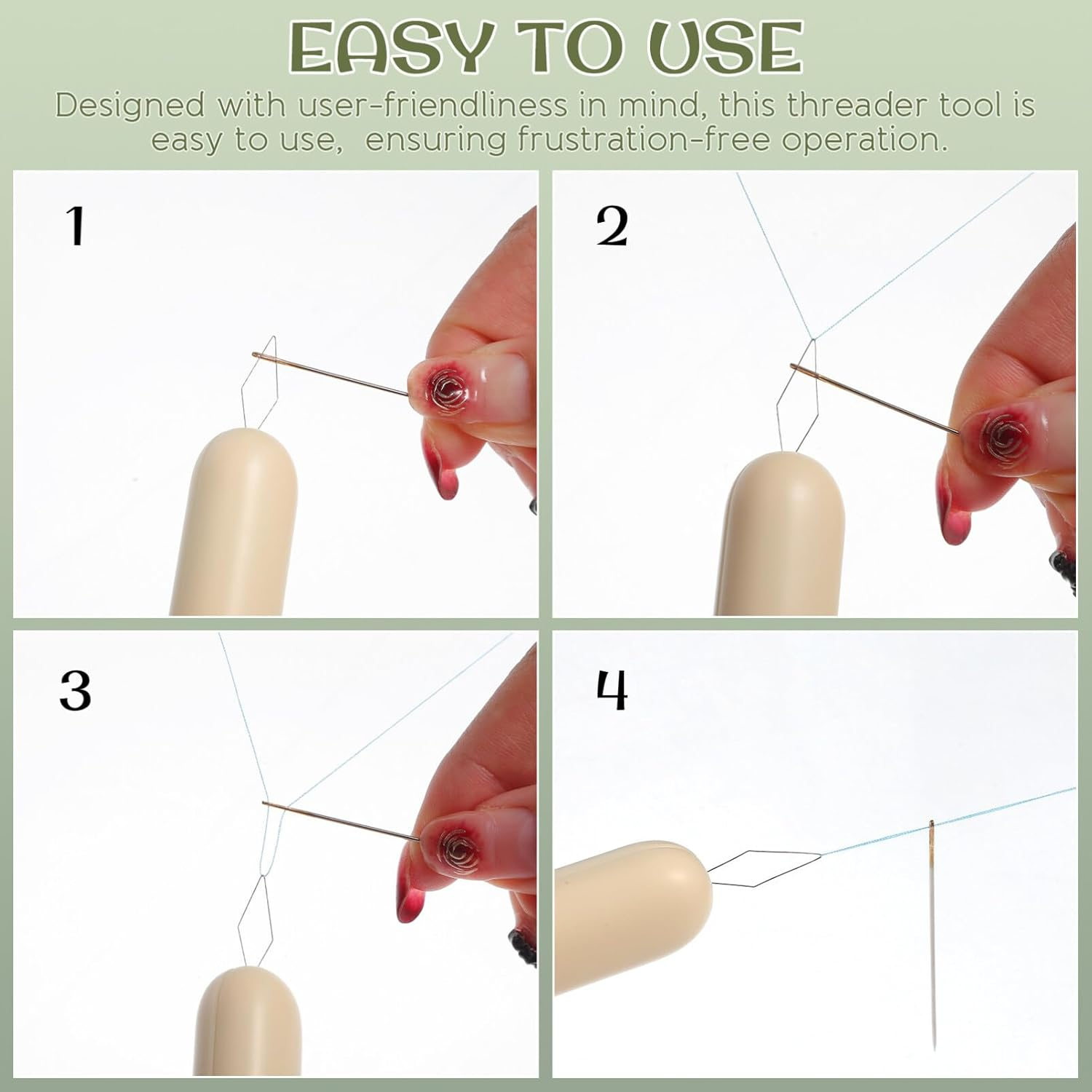 EASY TO USE

Designed with user-friendliness in mind, this threader tool is easy to use,  ensuring frustration-free operation.

1

2

3

4